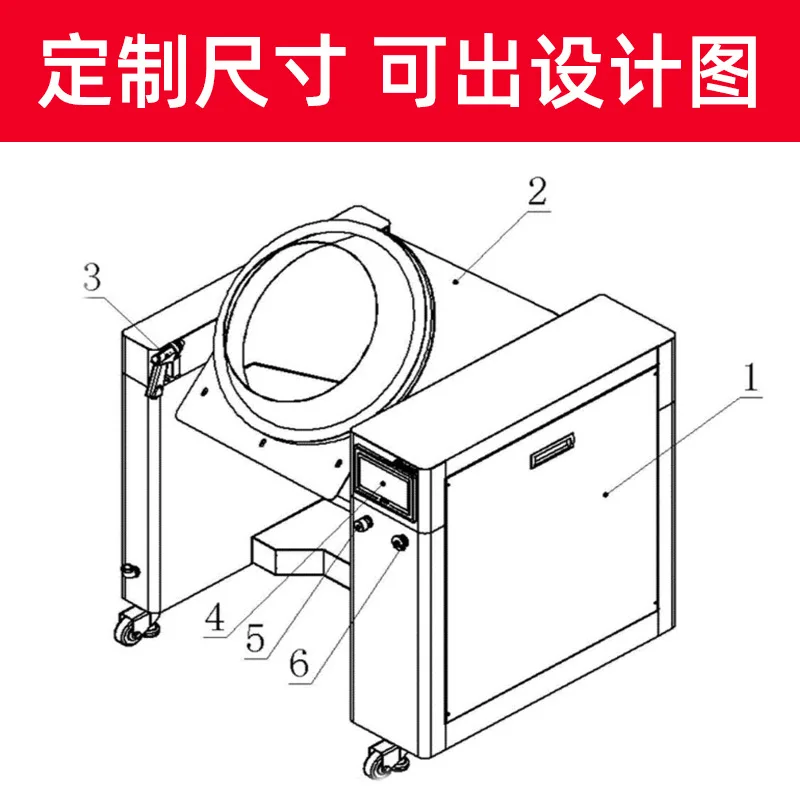 定制尺寸 可出设计图

2
3
1
4
5
6