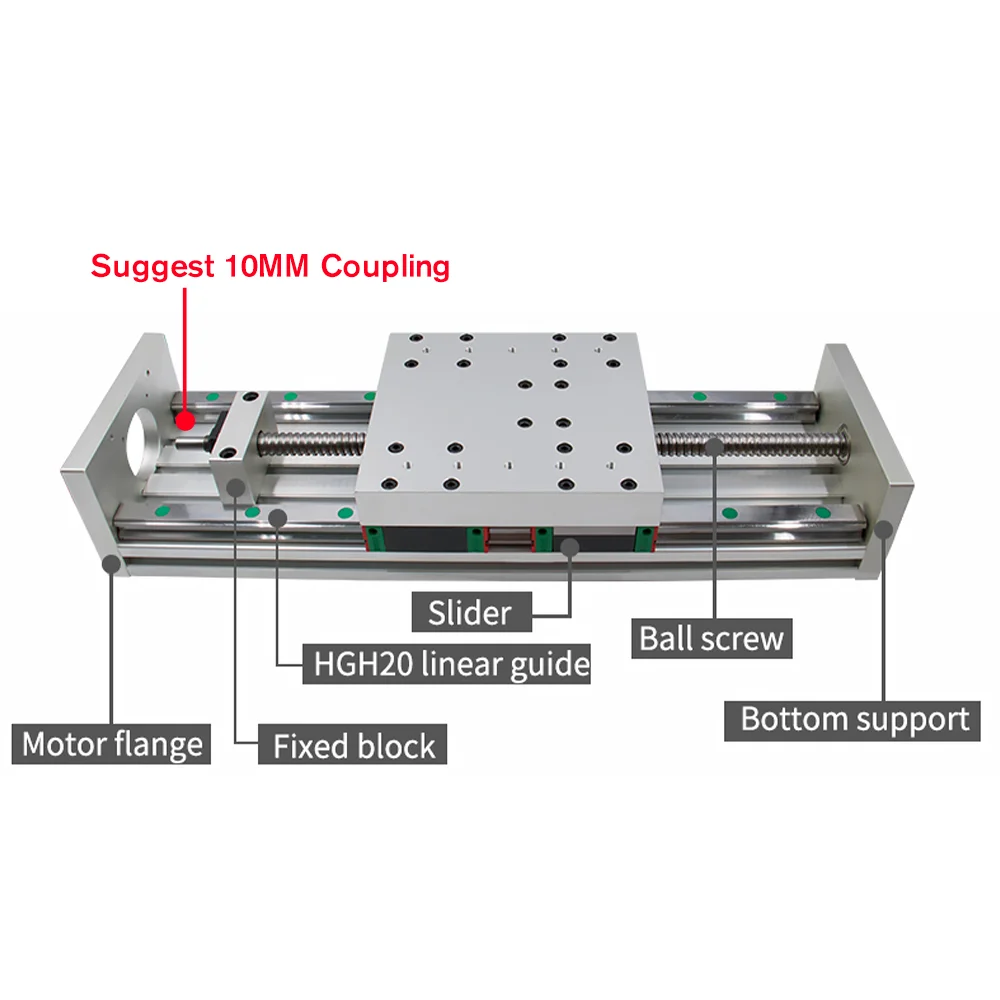 Suggest 10MM Coupling

Slider

Ball screw

HGH20 linear guide

Bottom support

Motor flange

Fixed block