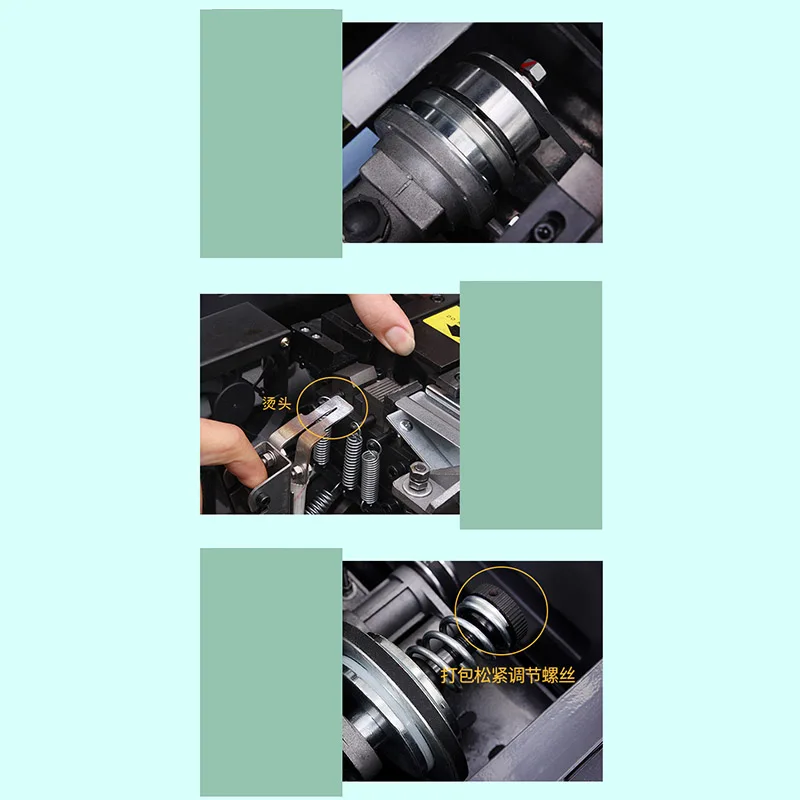 烫头

打包松紧调节螺丝