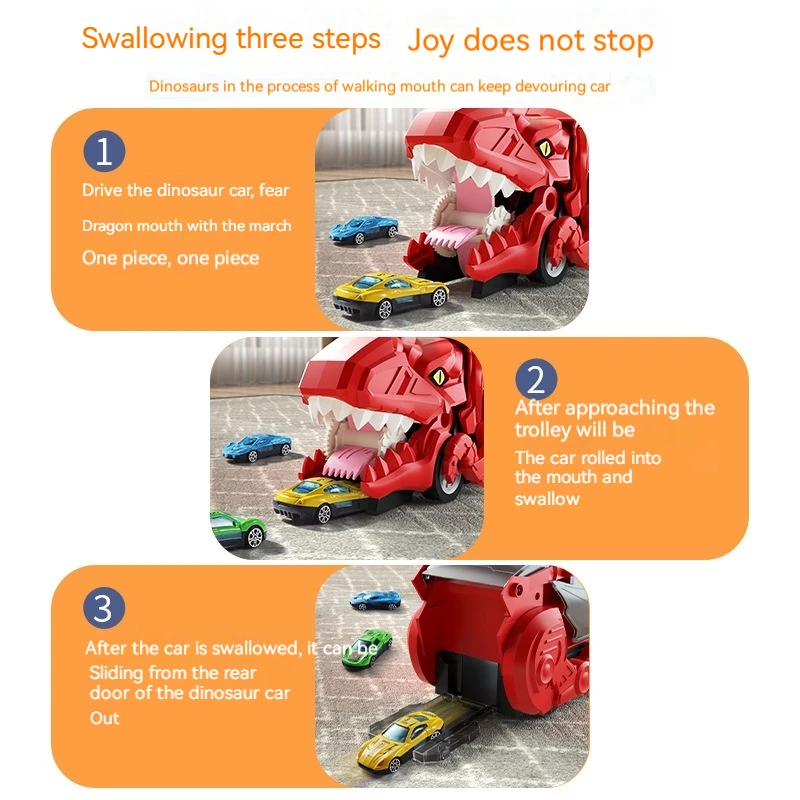 Swallowing three steps Joy does not stop

Dinosaurs in the process of walking mouth can keep devouring car

1

Drive the dinosaur car, fear

Dragon mouth with the march

One piece, one piece

2

After approaching the trolley will be

The car rolled into the mouth and swallow

3

After the car is swallowed, it can be

Sliding from the rear door of the dinosaur car

Out