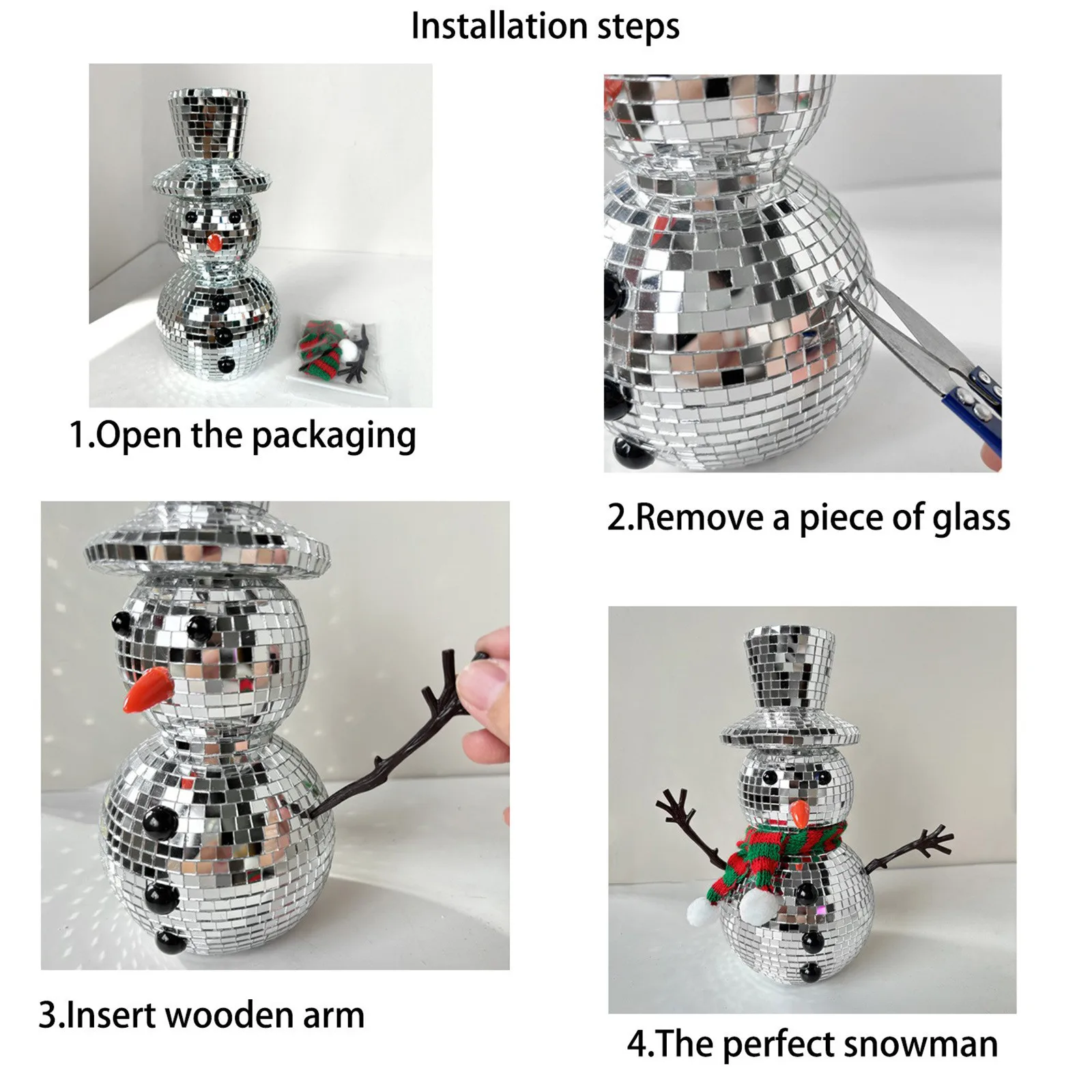 Installation steps

1.Open the packaging

2.Remove a piece of glass

3.Insert wooden arm

4.The perfect snowman