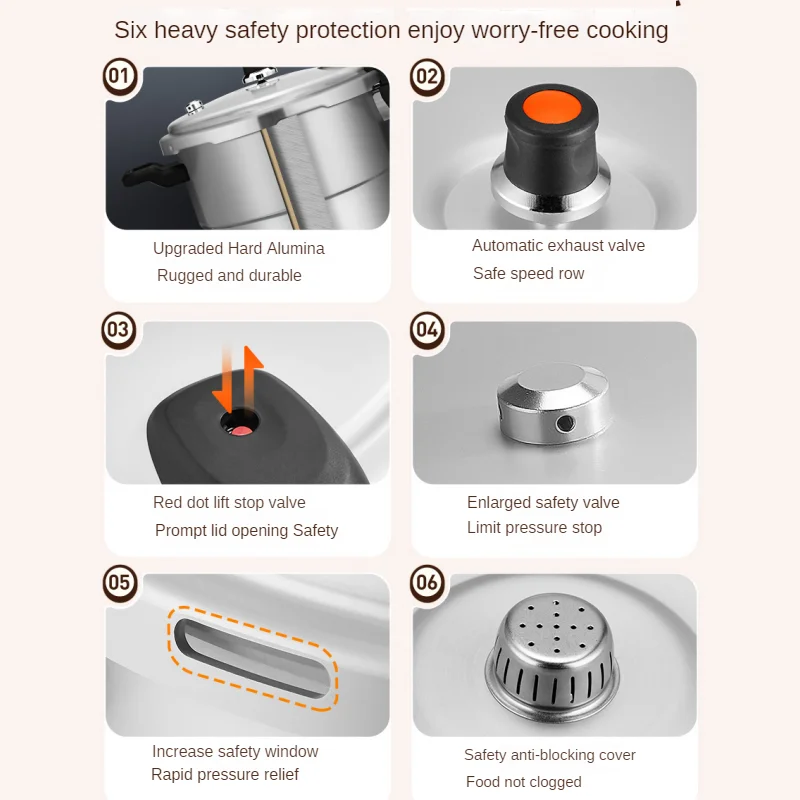 Six heavy safety protection enjoy worry-free cooking

01

Upgraded Hard Alumina
Rugged and durable

02

Automatic exhaust valve
Safe speed row

03

Red dot lift stop valve
Prompt lid opening Safety

04

Enlarged safety valve
Limit pressure stop

05

Increase safety window
Rapid pressure relief

06

Safety anti-blocking cover
Food not clogged