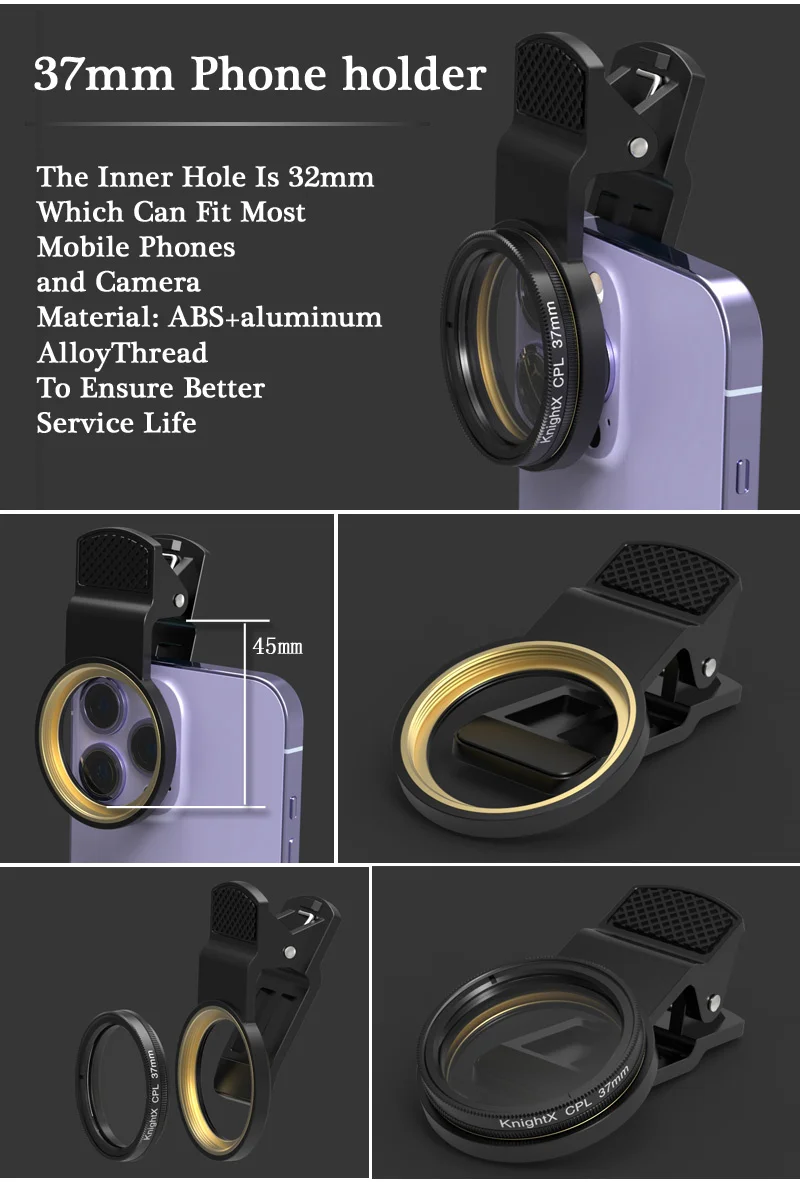 37mm Phone holder

The Inner Hole Is 32mm Which Can Fit Most Mobile Phones and Camera
Material: ABS+aluminum AlloyThread To Ensure Better Service Life

KnightX CPL 37mm

45mm

KnightX CPL 37mm

KnightX CPL 37mm