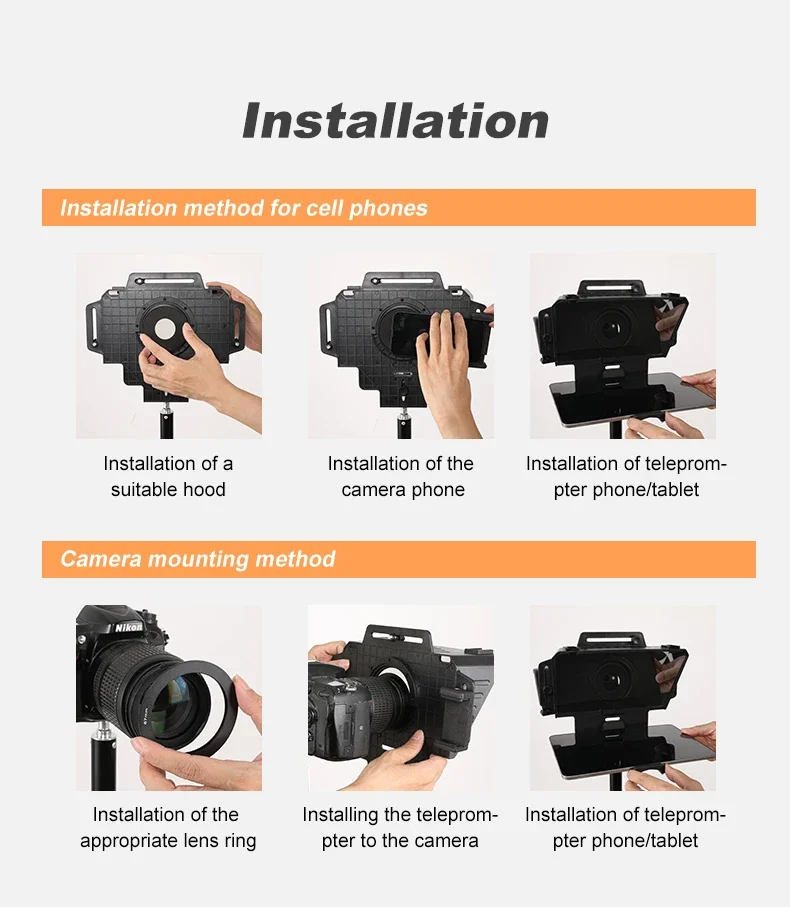 Installation

Installation method for cell phones

Installation of a suitable hood

Installation of the camera phone

Installation of teleprompter phone/tablet

Camera mounting method

Nikon

Installation of the appropriate lens ring

Installing the teleprompter to the camera

Installation of teleprompter phone/tablet