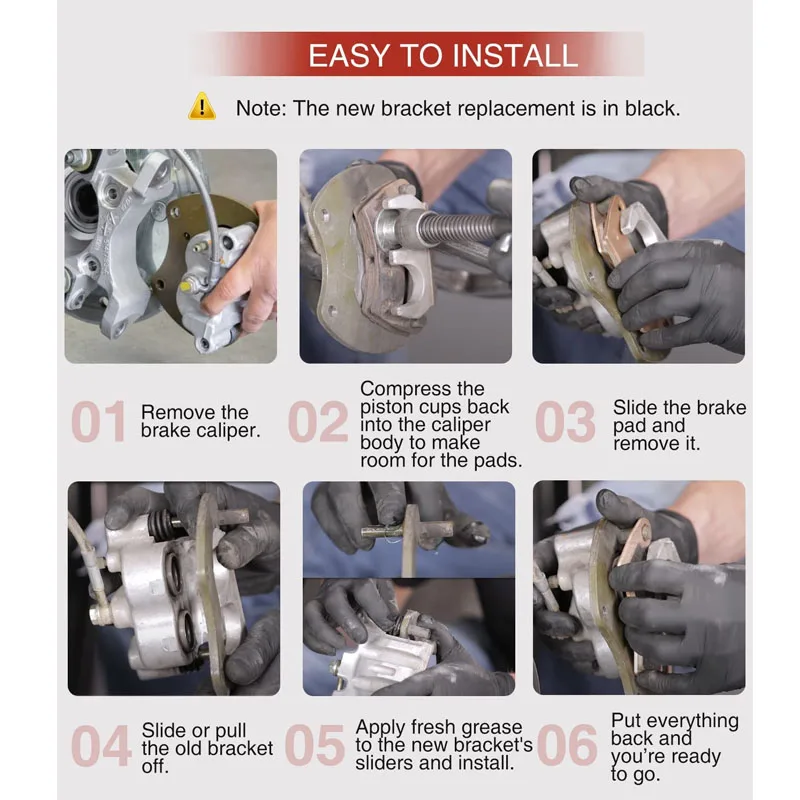 EASY TO INSTALL

Note: The new bracket replacement is in black.

01 Remove the brake caliper.

02 Compress the piston cups back into the caliper body to make room for the pads.

03 Slide the brake pad and remove it.

04 Slide or pull the old bracket off.

05 Apply fresh grease to the new bracket's sliders and install.

06 Put everything back and you're ready to go.