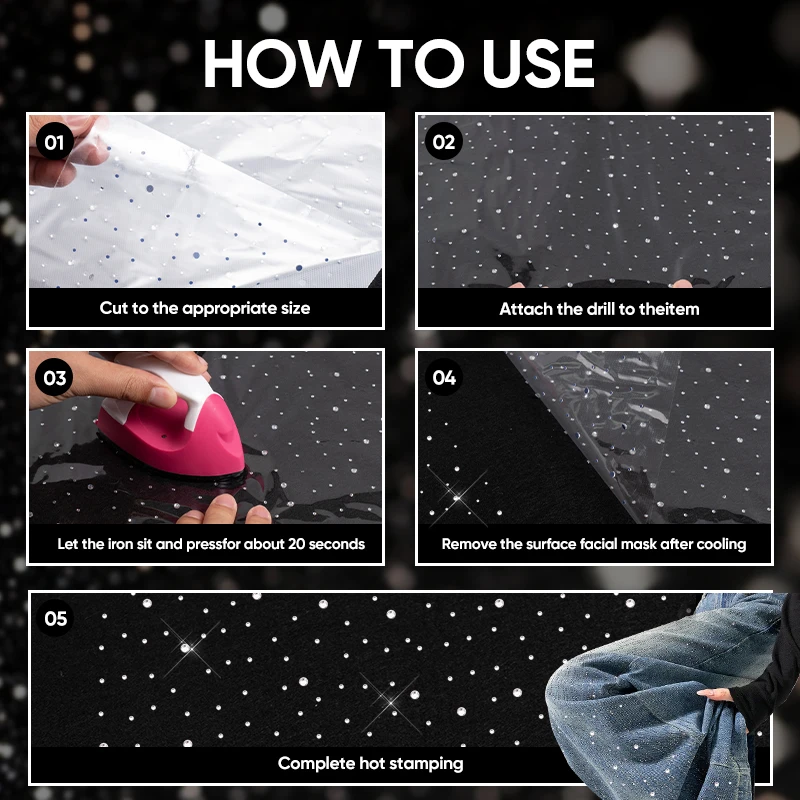 HOW TO USE

01

Cut to the appropriate size

02

Attach the drill to theitem

03

Let the iron sit and pressfor about 20 seconds

04

Remove the surface facial mask after cooling

05

Complete hot stamping