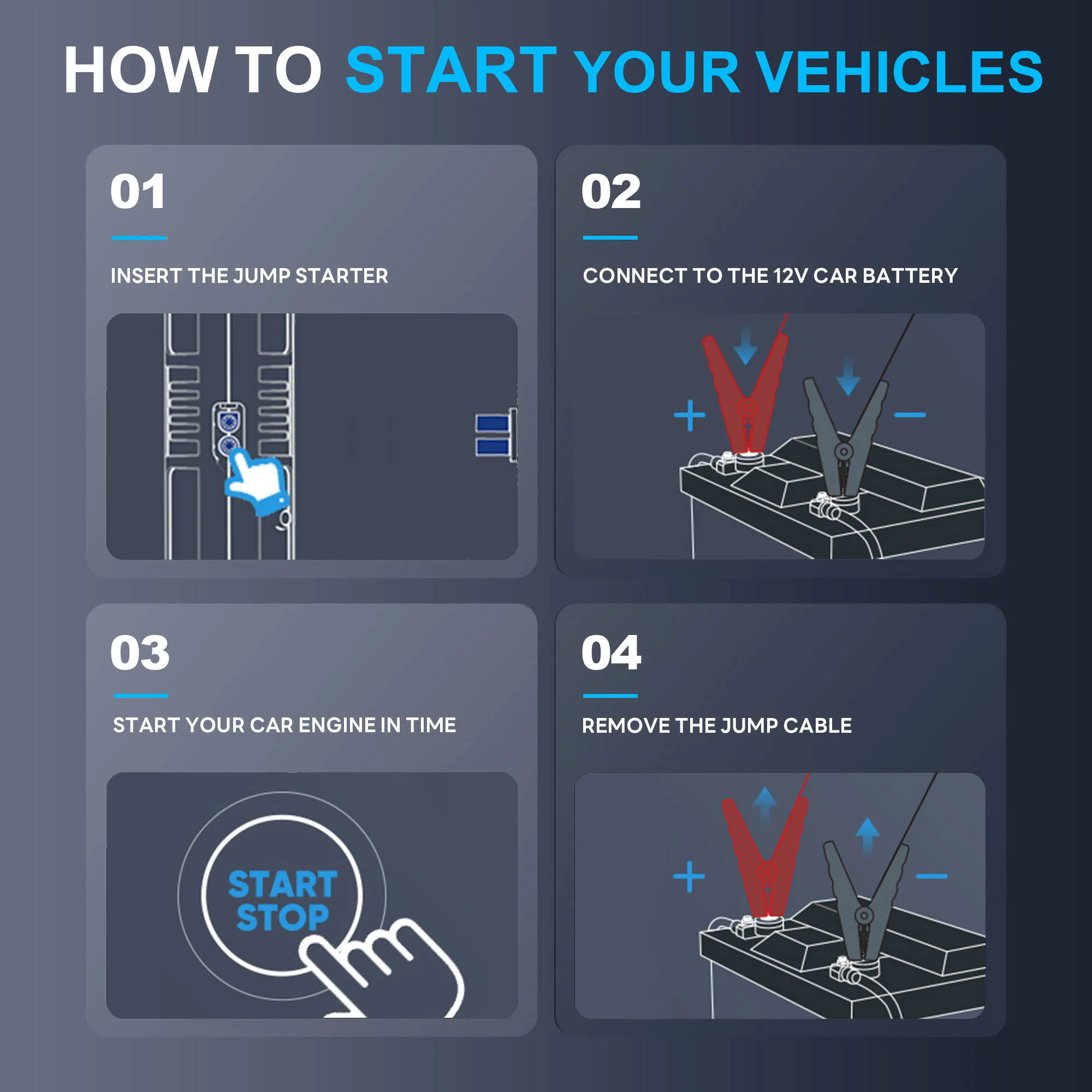 HOW TO START YOUR VEHICLES

01

INSERT THE JUMP STARTER

02

CONNECT TO THE 12V CAR BATTERY

+

−

03

START YOUR CAR ENGINE IN TIME

START
STOP

04

REMOVE THE JUMP CABLE

+

−