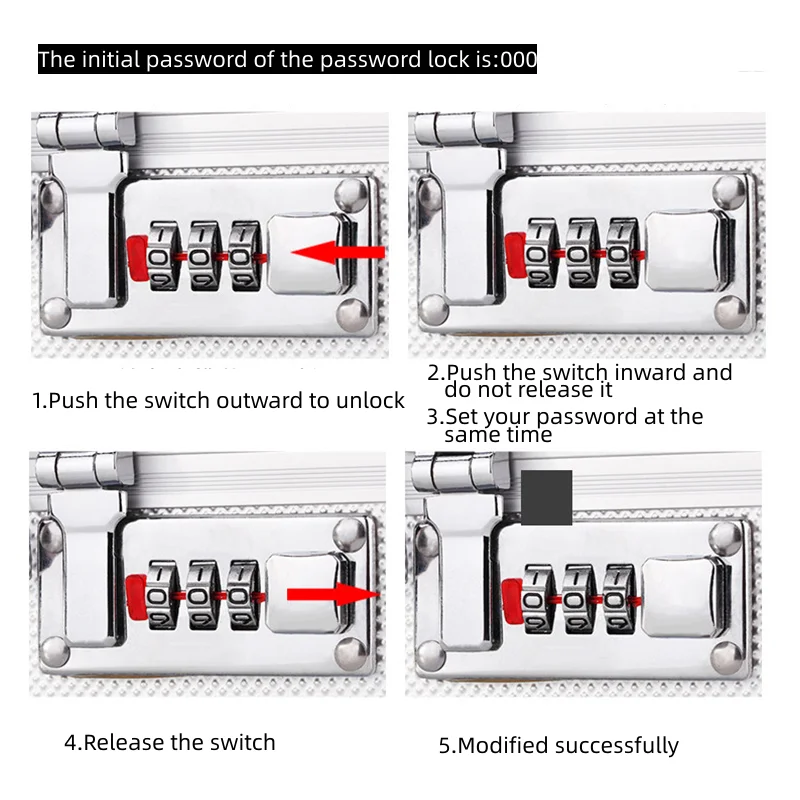 The initial password of the password lock is:000

1.Push the switch outward to unlock

2.Push the switch inward and do not release it

3.Set your password at the same time

4.Release the switch

5.Modified successfully