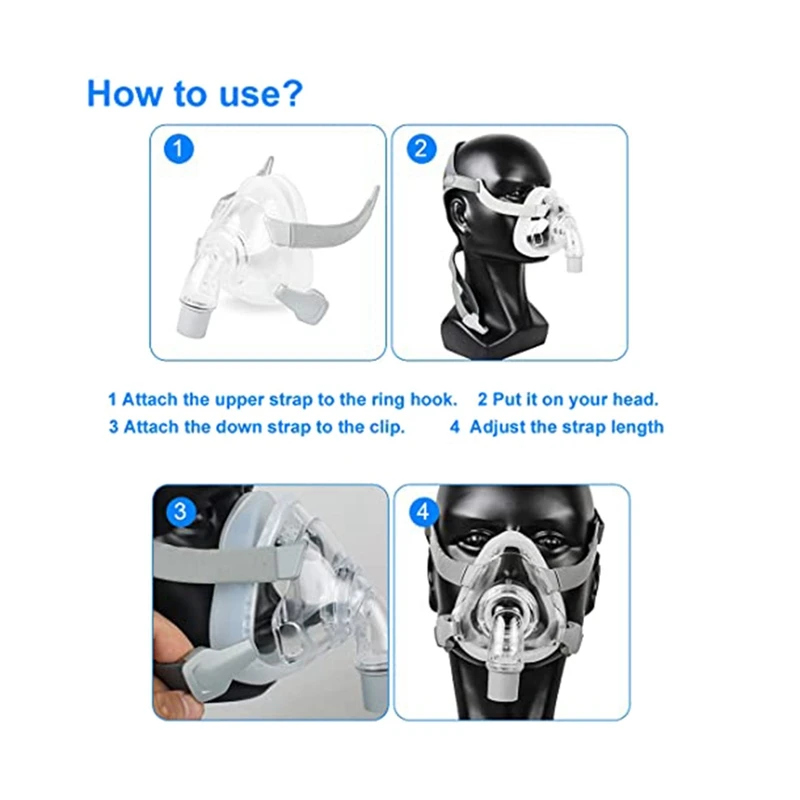 How to use?

1

2

1 Attach the upper strap to the ring hook. 2 Put it on your head.

3 Attach the down strap to the clip. 4 Adjust the strap length

3

4