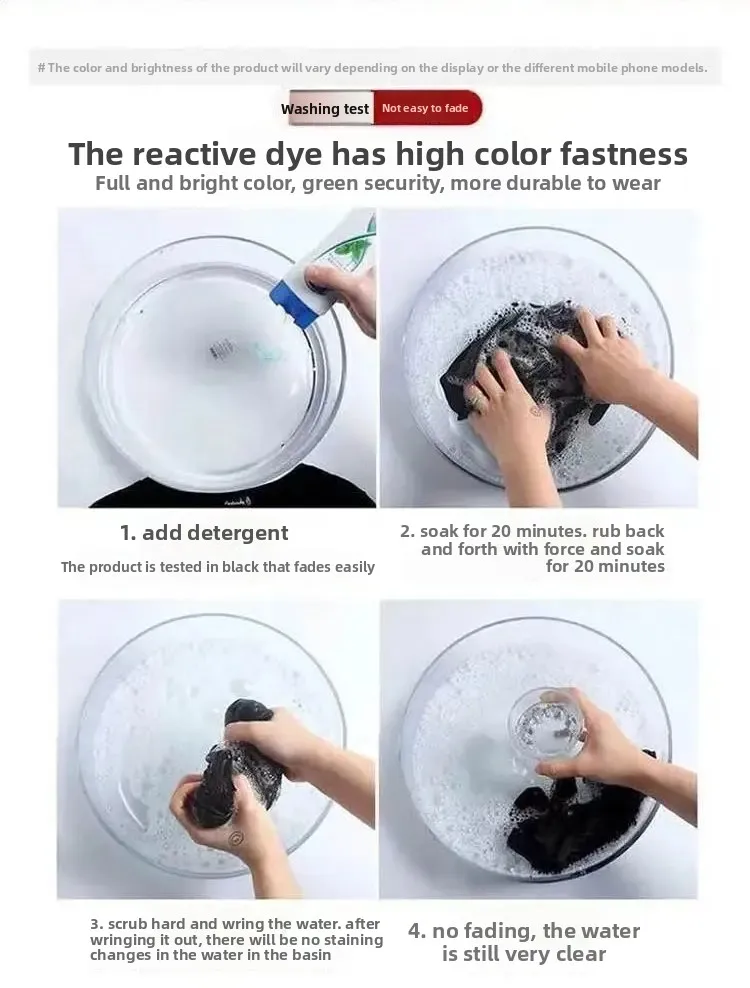 # The color and brightness of the product will vary depending on the display or the different mobile phone models.

Washing test Not easy to fade

The reactive dye has high color fastness

Full and bright color, green security, more durable to wear

1. add detergent

The product is tested in black that fades easily

2. soak for 20 minutes. rub back and forth with force and soak for 20 minutes

3. scrub hard and wring the water. after wringing it out, there will be no staining changes in the water in the basin

4. no fading, the water is still very clear