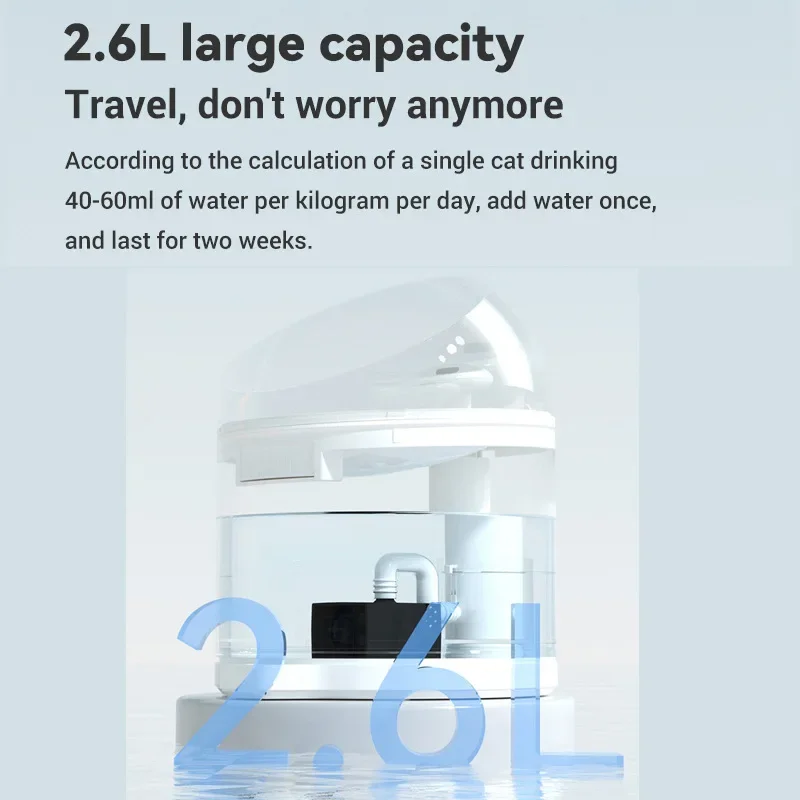 2.6L large capacity

Travel, don't worry anymore

According to the calculation of a single cat drinking 40-60ml of water per kilogram per day, add water once, and last for two weeks.

2.6L