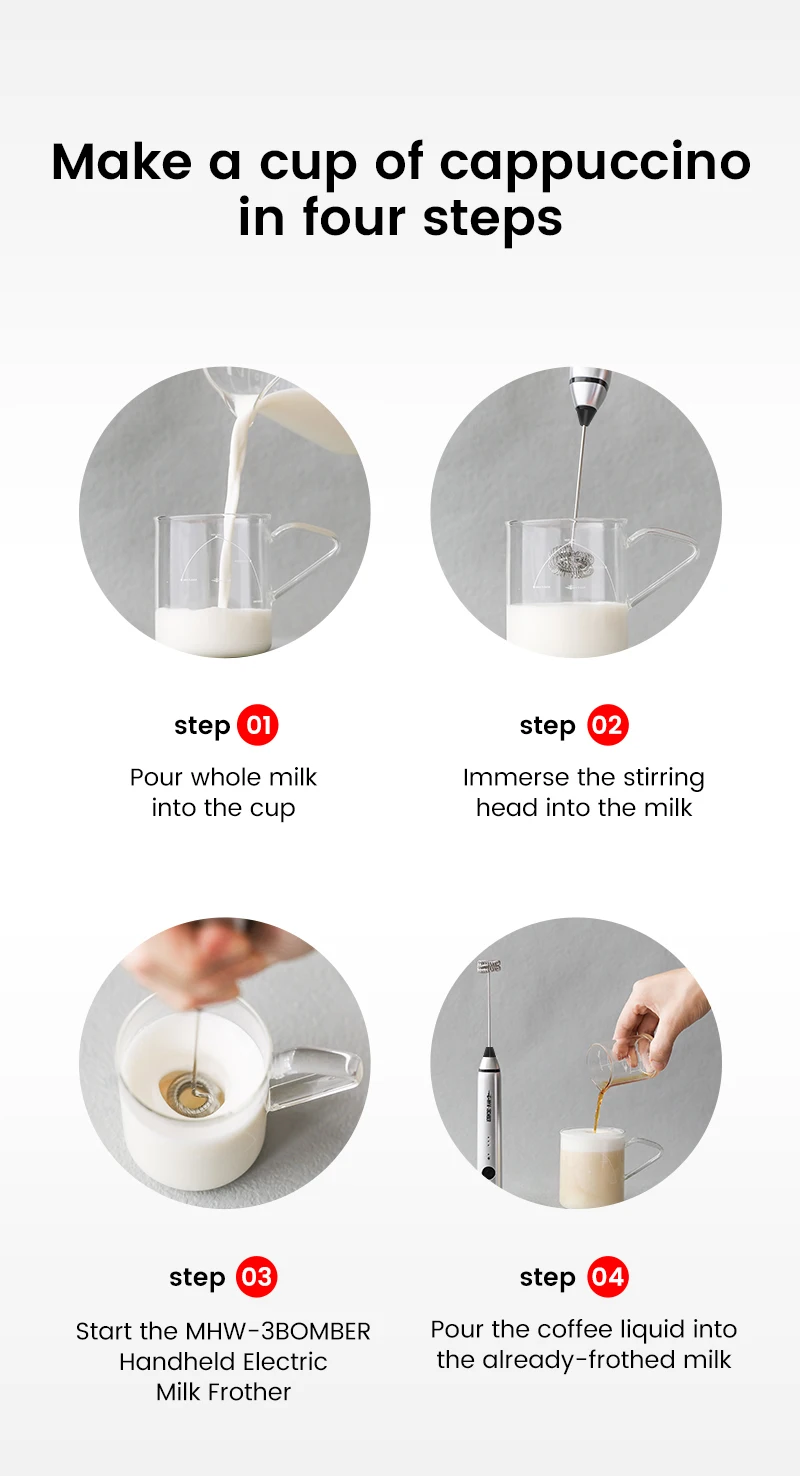 Make a cup of cappuccino in four steps

step 01
Pour whole milk into the cup

step 02
Immerse the stirring head into the milk

step 03
Start the MHW-3BOMBER Handheld Electric Milk Frother

step 04
Pour the coffee liquid into the already-frothed milk