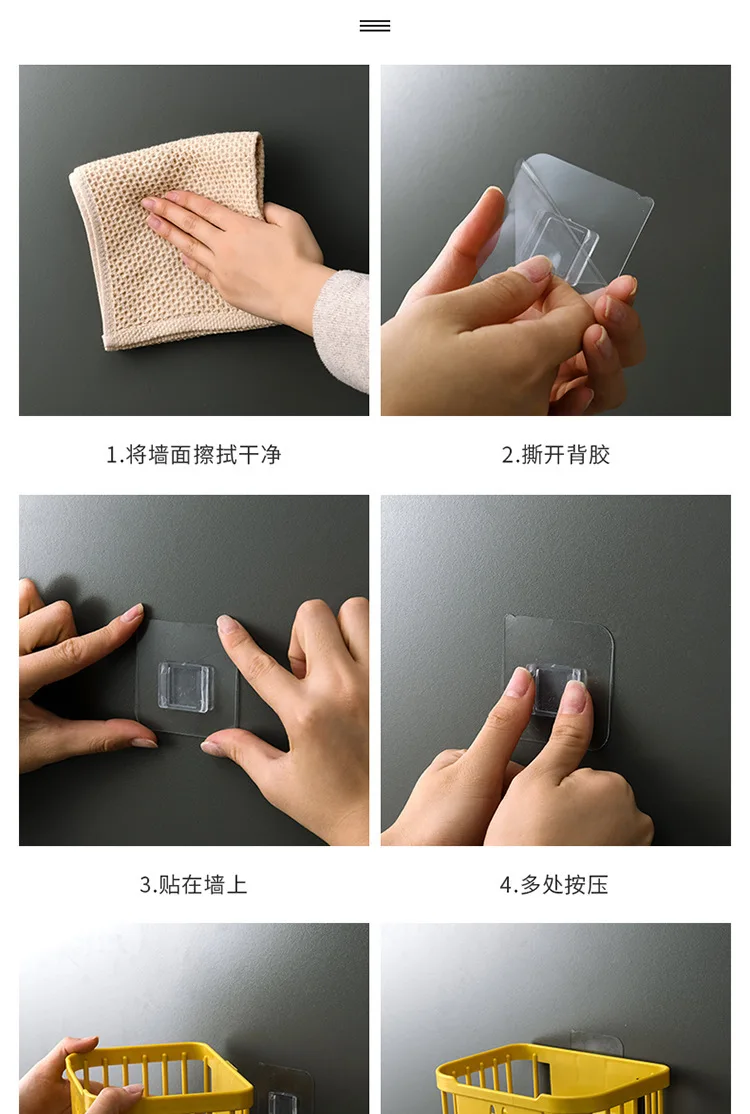 1.将墙面擦拭干净

2.撕开背胶

3.贴在墙上

4.多处按压