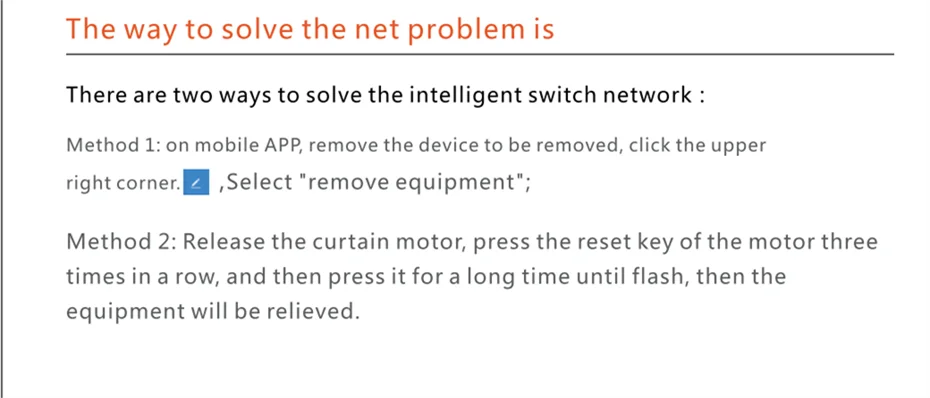 The way to solve the net problem is

There are two ways to solve the intelligent switch network :

Method 1: on mobile APP, remove the device to be removed, click the upper right corner. ,Select "remove equipment";

Method 2: Release the curtain motor, press the reset key of the motor three times in a row, and then press it for a long time until flash, then the equipment will be relieved.