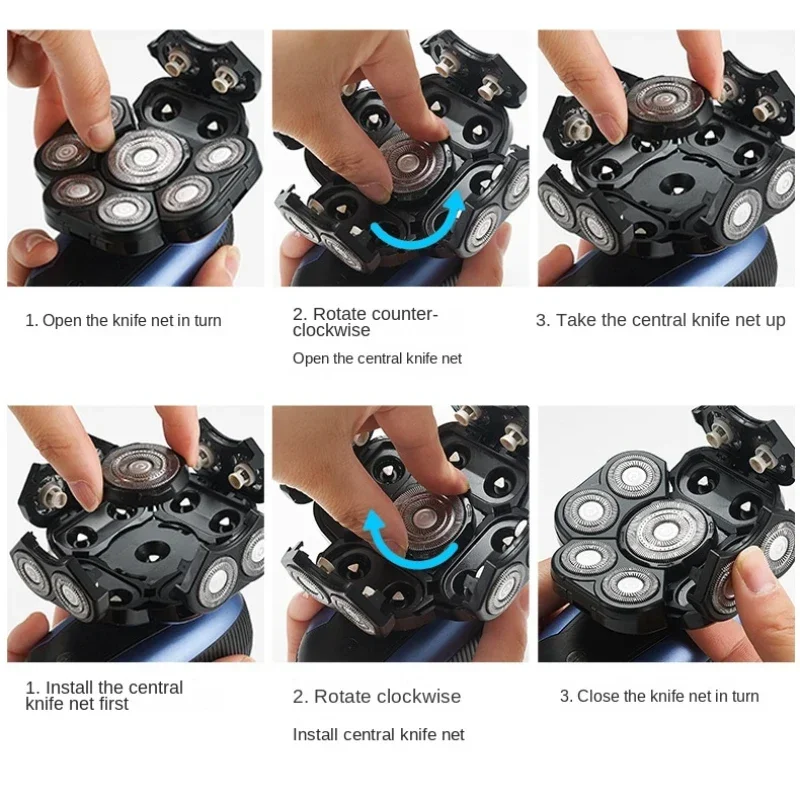 1. Open the knife net in turn

2. Rotate counter-clockwise

Open the central knife net

3. Take the central knife net up

1. Install the central knife net first

2. Rotate clockwise

Install central knife net

3. Close the knife net in turn