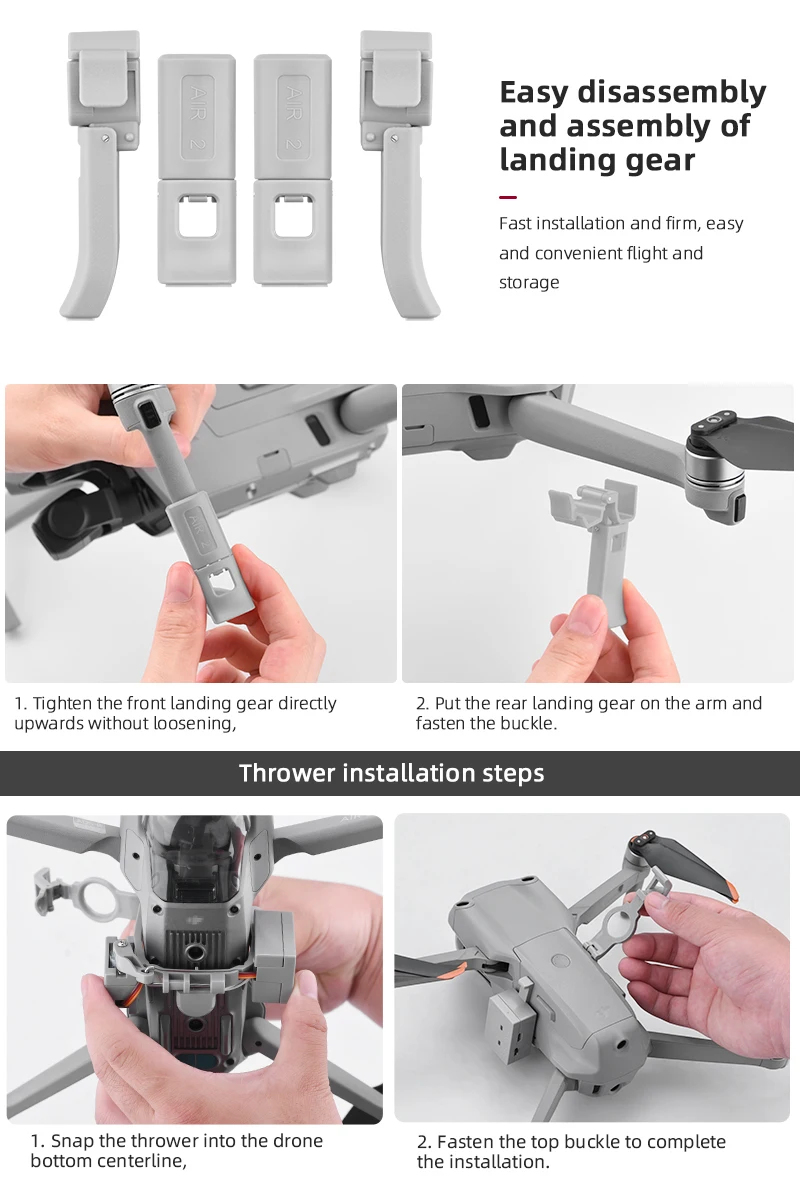 AIR 2

AIR 2

Easy disassembly and assembly of landing gear

Fast installation and firm, easy and convenient flight and storage

1. Tighten the front landing gear directly upwards without loosening,

2. Put the rear landing gear on the arm and fasten the buckle.

Thrower installation steps

1. Snap the thrower into the drone bottom centerline,

2. Fasten the top buckle to complete the installation.