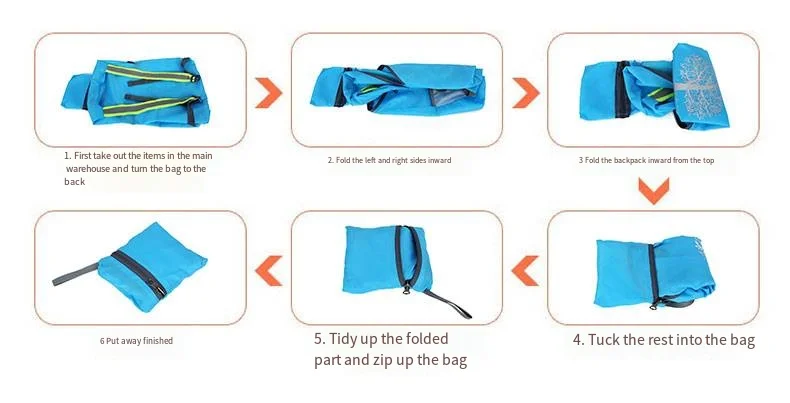 1. First take out the items in the main warehouse and turn the bag to the back

2. Fold the left and right sides inward

3 Fold the backpack inward from the top

4. Tuck the rest into the bag

5. Tidy up the folded part and zip up the bag

6 Put away finished