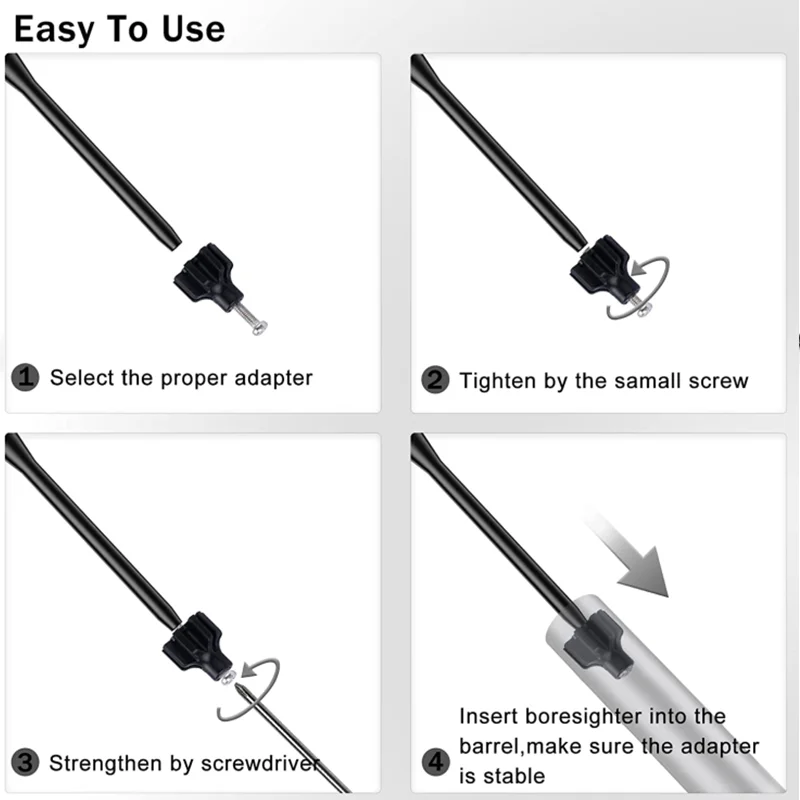 Easy To Use

1 Select the proper adapter

2 Tighten by the samall screw

3 Strengthen by screwdriver

4 Insert boresighter into the barrel,make sure the adapter is stable