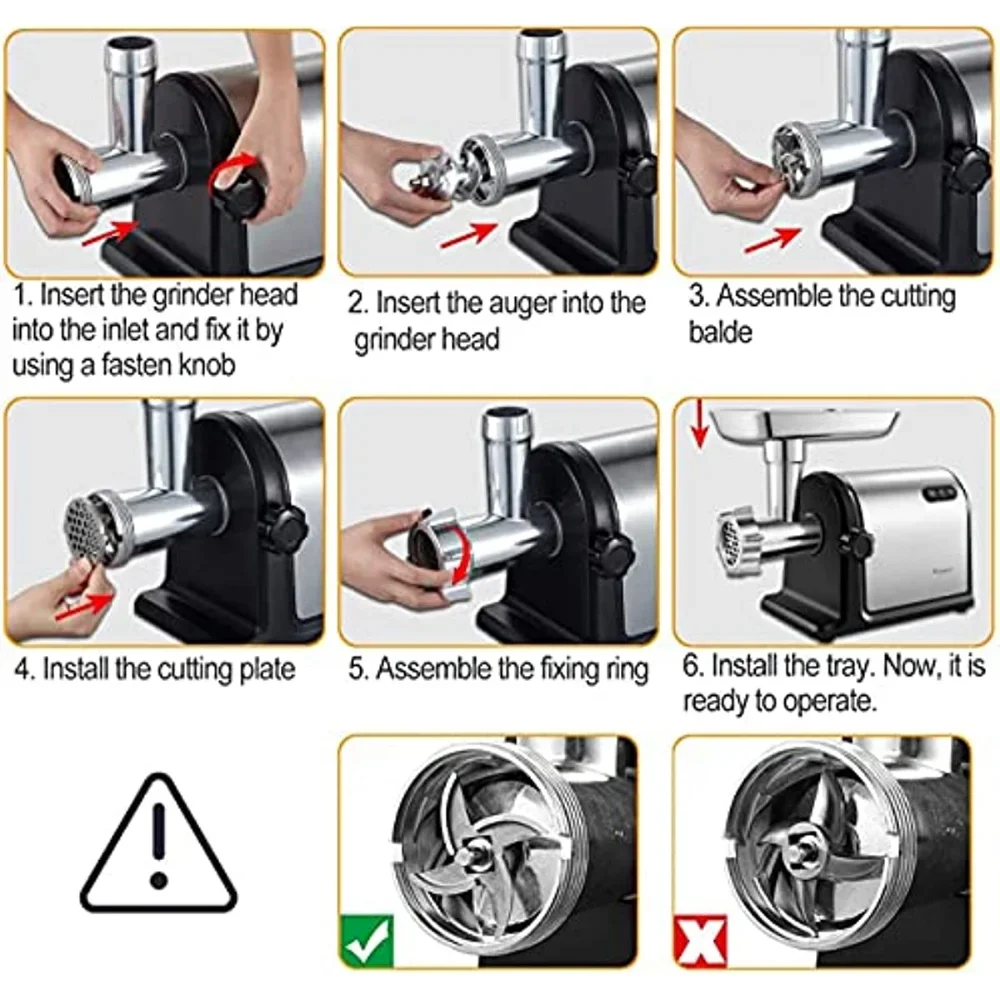 1. Insert the grinder head into the inlet and fix it by using a fasten knob

2. Insert the auger into the grinder head

3. Assemble the cutting balde

4. Install the cutting plate

5. Assemble the fixing ring

6. Install the tray. Now, it is ready to operate.