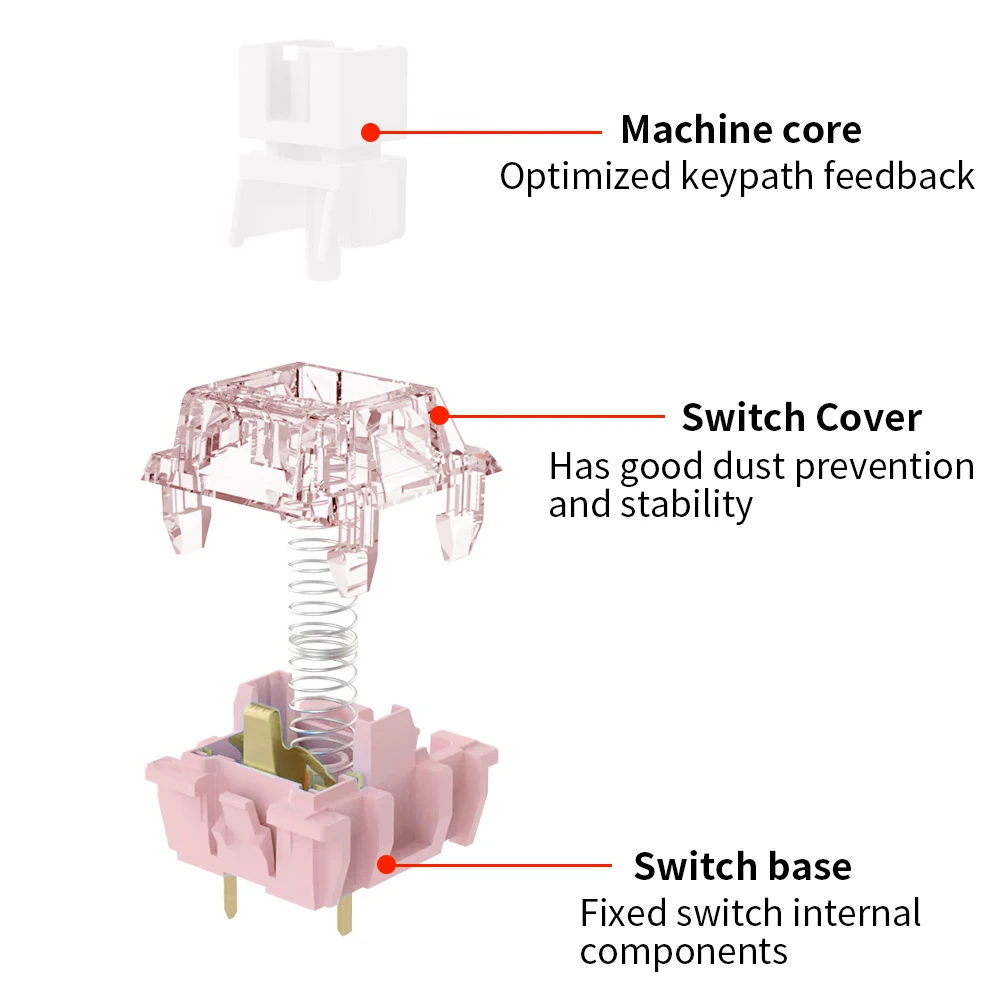 Machine core
Optimized keypath feedback

Switch Cover
Has good dust prevention and stability

Switch base
Fixed switch internal components