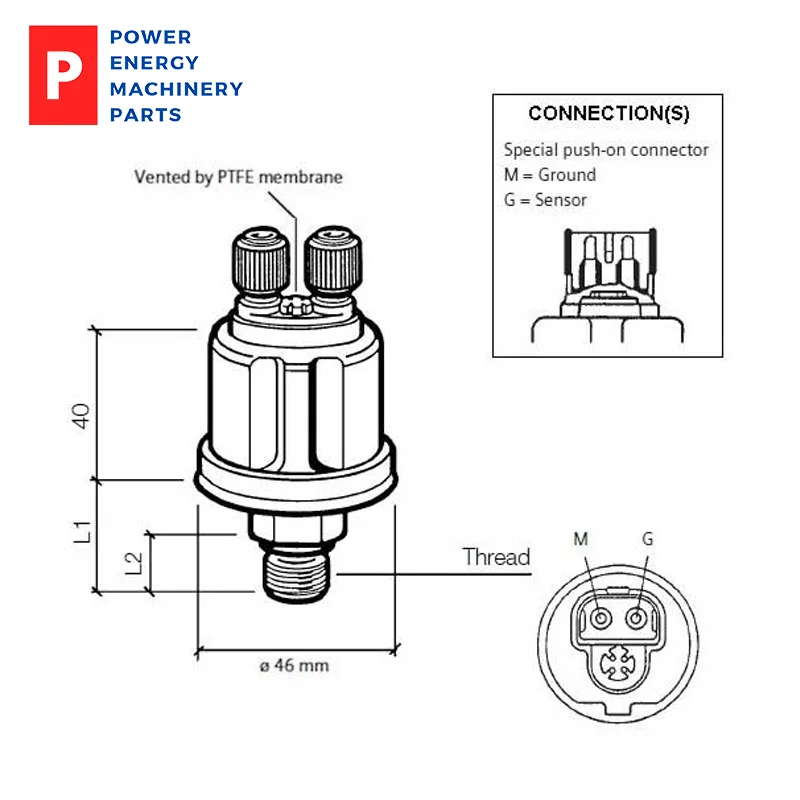 P
POWER
ENERGY
MACHINERY
PARTS

CONNECTION(S)

Special push-on connector
M = Ground
G = Sensor

Vented by PTFE membrane

40

L1

L2

Thread

ø 46 mm

M

G