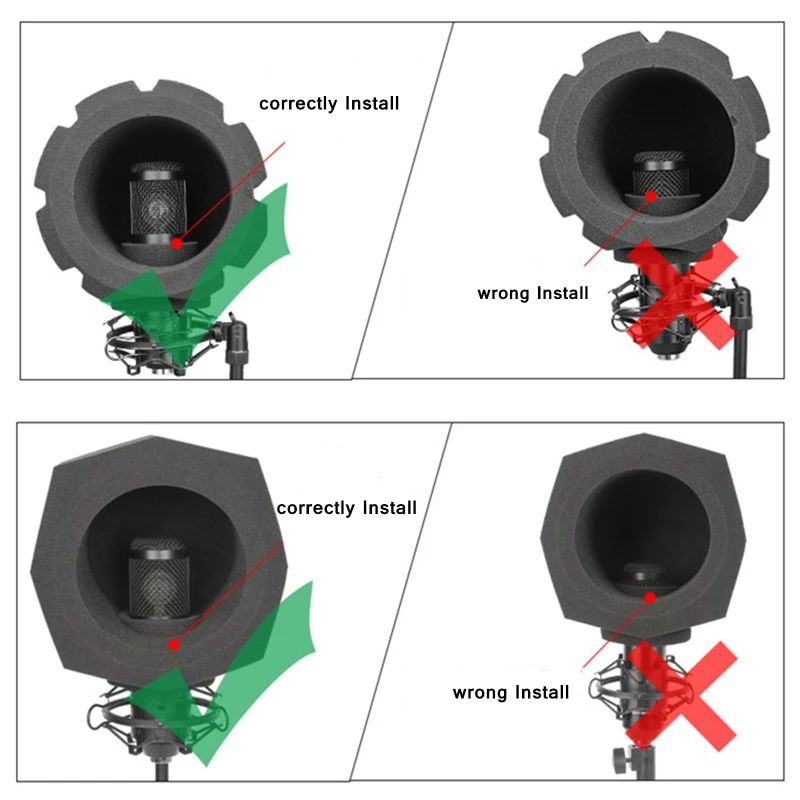 correctly Install

wrong Install

correctly Install

wrong Install