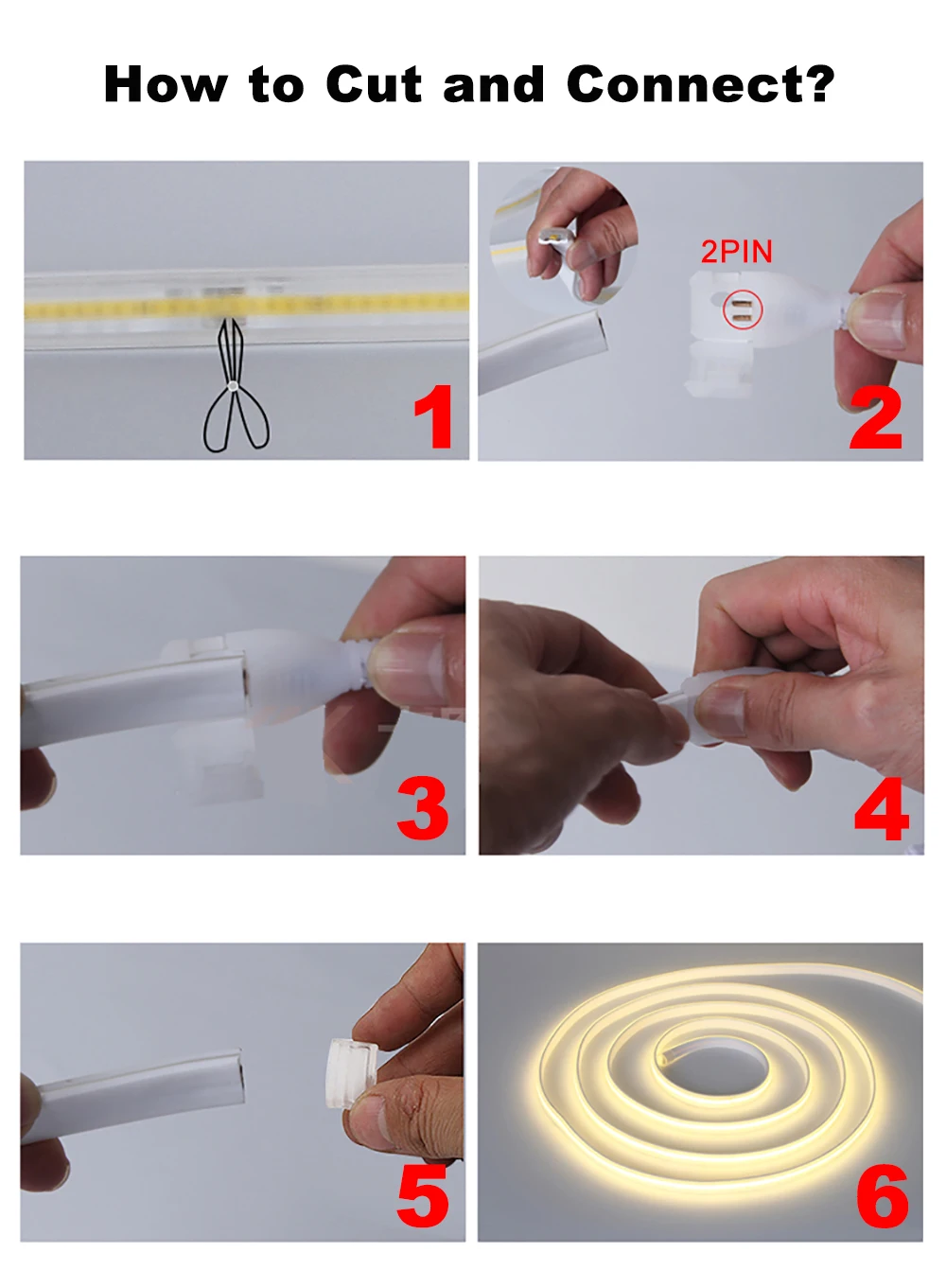 How to Cut and Connect?

1

2PIN

2

3

4

5

6