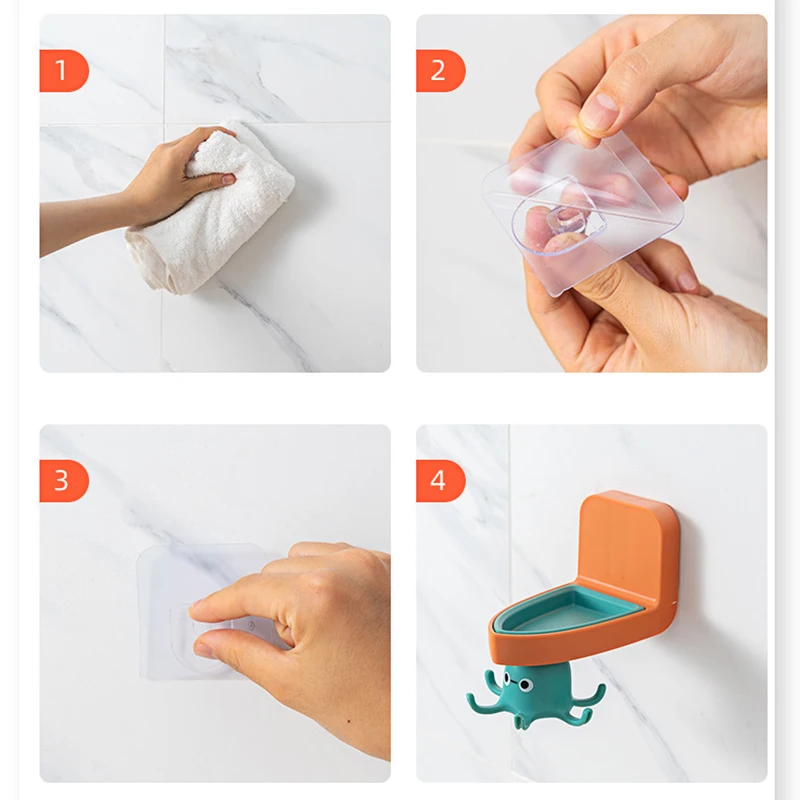 1

2

3

4