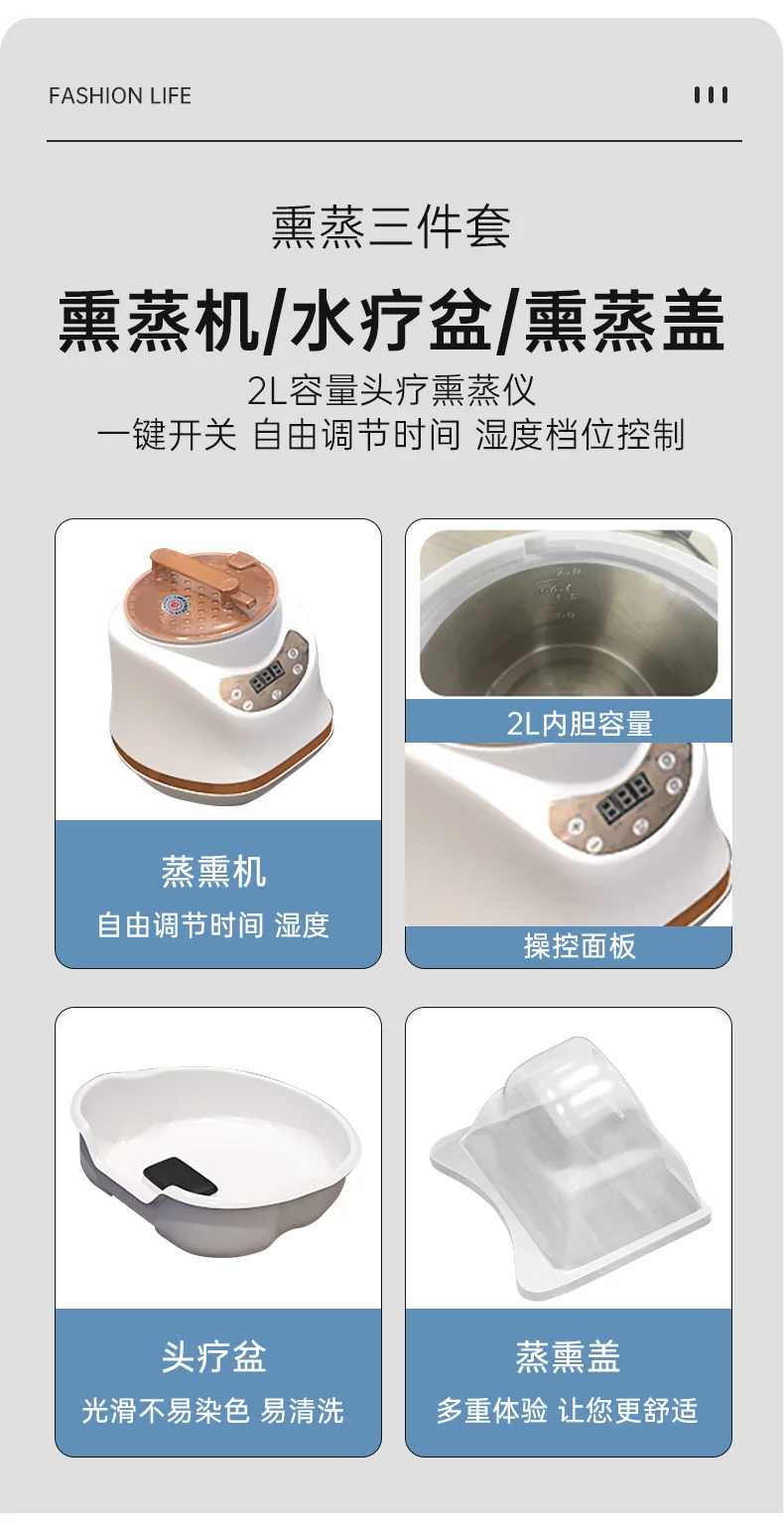 FASHION LIFE

熏蒸三件套

熏蒸机/水疗盆/熏蒸盖

2L容量头疗熏蒸仪
一键开关 自由调节时间 湿度档位控制

蒸熏机
自由调节时间 湿度

2L内胆容量

操控面板

头疗盆
光滑不易染色 易清洗

蒸熏盖
多重体验 让您更舒适