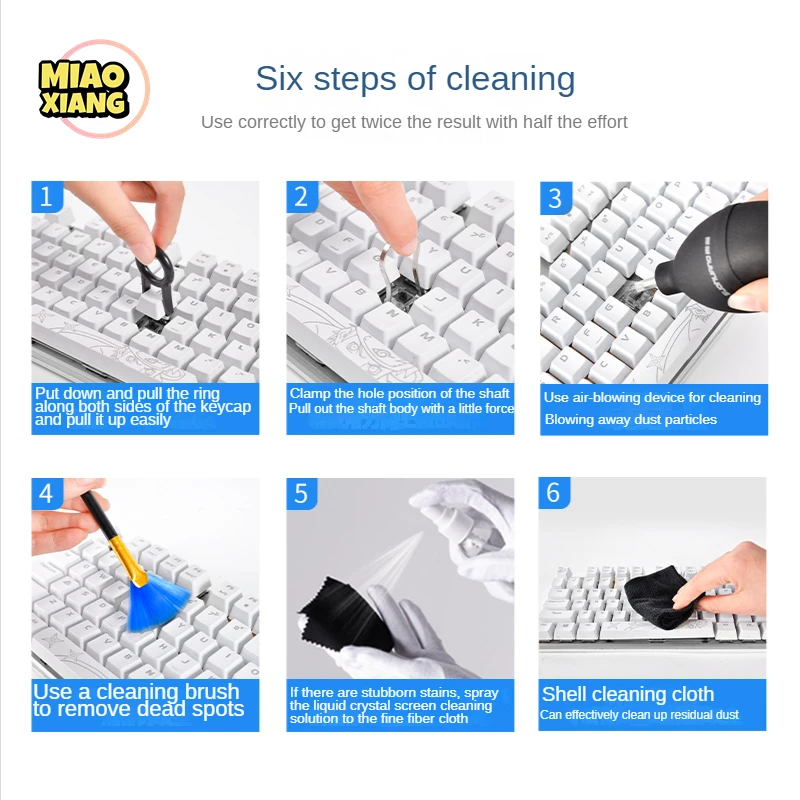 MIAO XIANG

Six steps of cleaning

Use correctly to get twice the result with half the effort

1

Put down and pull the ring along both sides of the keycap and pull it up easily

2

Clamp the hole position of the shaft
Pull out the shaft body with a little force

3

Use air-blowing device for cleaning
Blowing away dust particles

4

Use a cleaning brush to remove dead spots

5

If there are stubborn stains, spray the liquid crystal screen cleaning solution to the fine fiber cloth

6

Shell cleaning cloth
Can effectively clean up residual dust