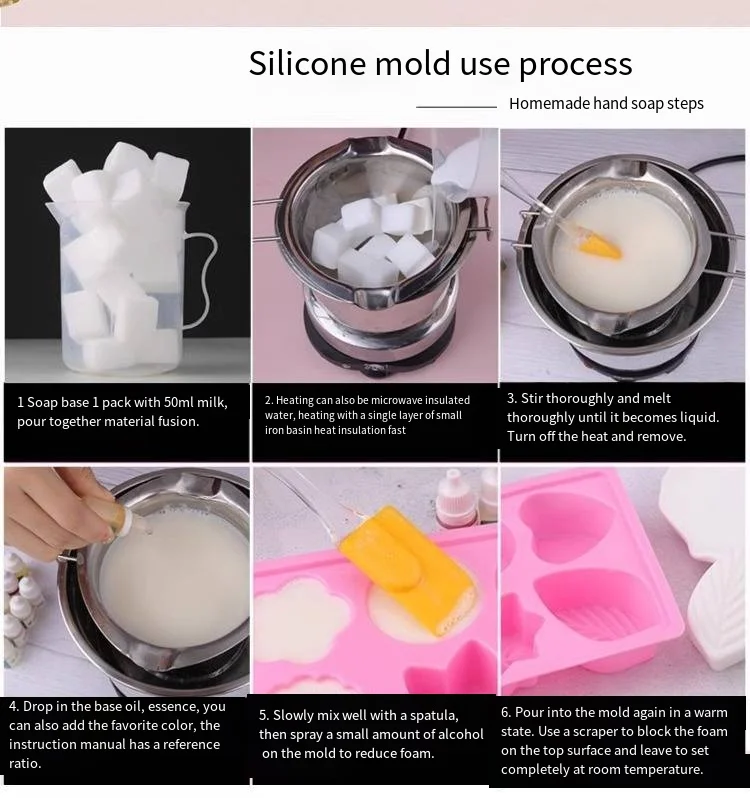 Silicone mold use process

Homemade hand soap steps

1 Soap base 1 pack with 50ml milk, pour together material fusion.

2. Heating can also be microwave insulated water, heating with a single layer of small iron basin heat insulation fast

3. Stir thoroughly and melt thoroughly until it becomes liquid. Turn off the heat and remove.

4. Drop in the base oil, essence, you can also add the favorite color, the instruction manual has a reference ratio.

5. Slowly mix well with a spatula, then spray a small amount of alcohol on the mold to reduce foam.

6. Pour into the mold again in a warm state. Use a scraper to block the foam on the top surface and leave to set completely at room temperature.