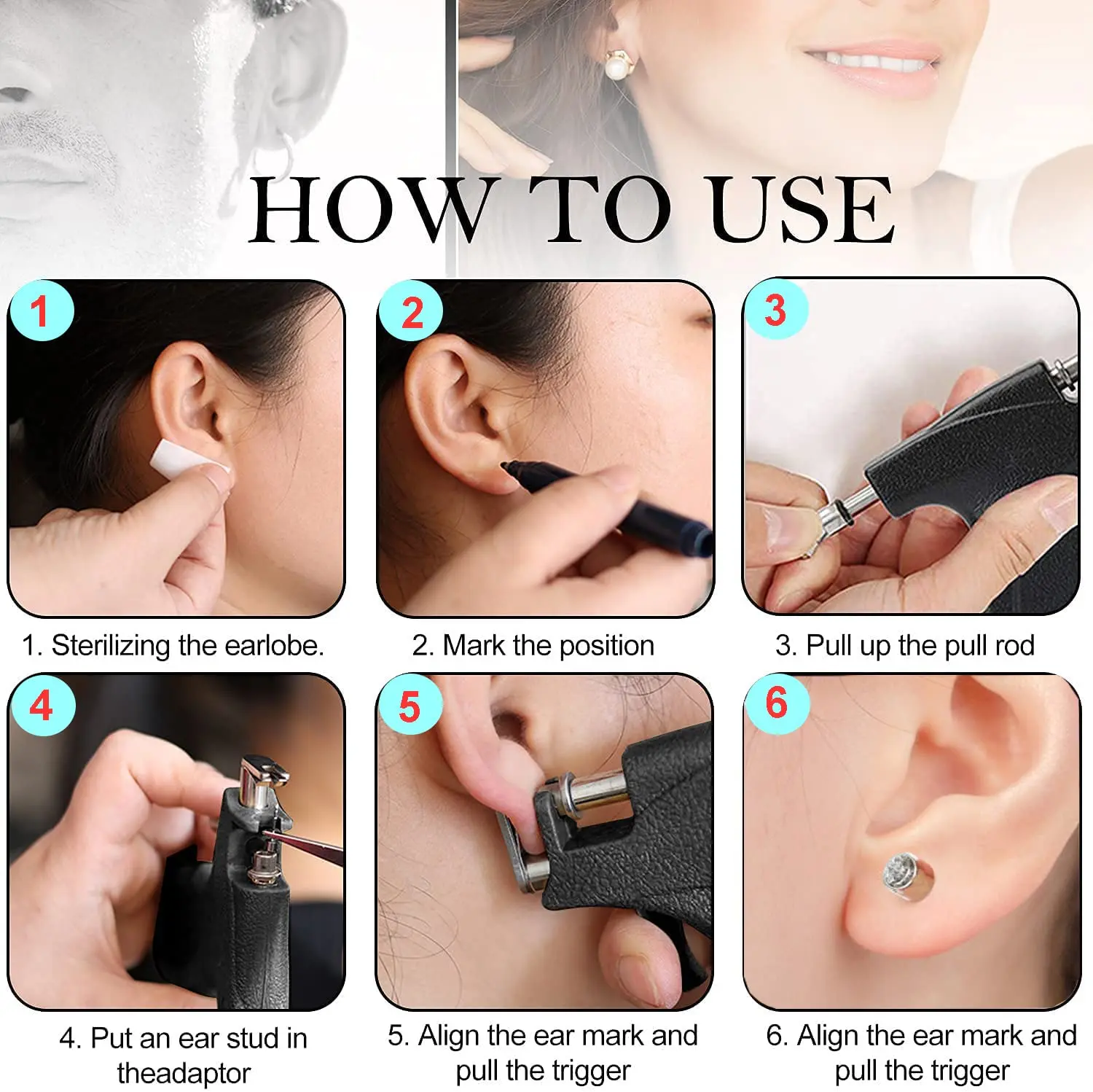 HOW TO USE

1

1. Sterilizing the earlobe.

2

2. Mark the position

3

3. Pull up the pull rod

4

4. Put an ear stud in theadaptor

5

5. Align the ear mark and pull the trigger

6

6. Align the ear mark and pull the trigger