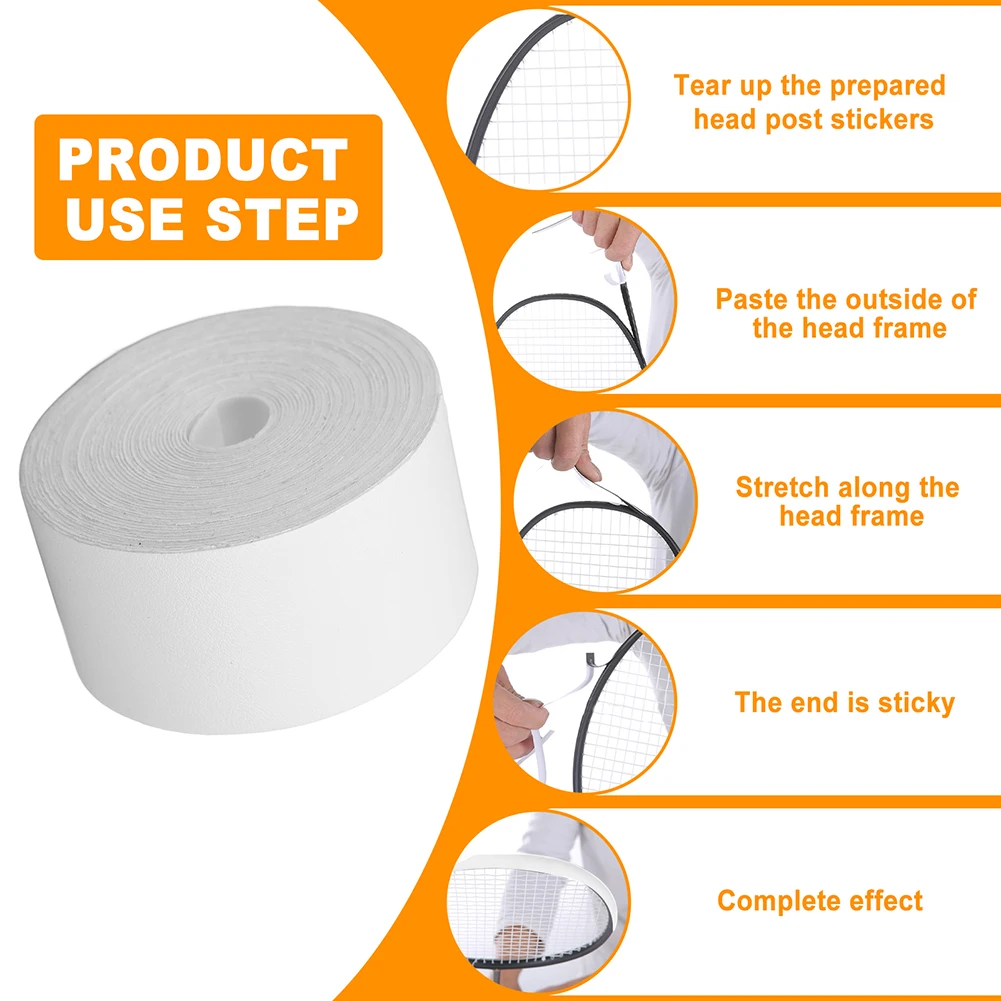 PRODUCT USE STEP

Tear up the prepared head post stickers

Paste the outside of the head frame

Stretch along the head frame

The end is sticky

Complete effect