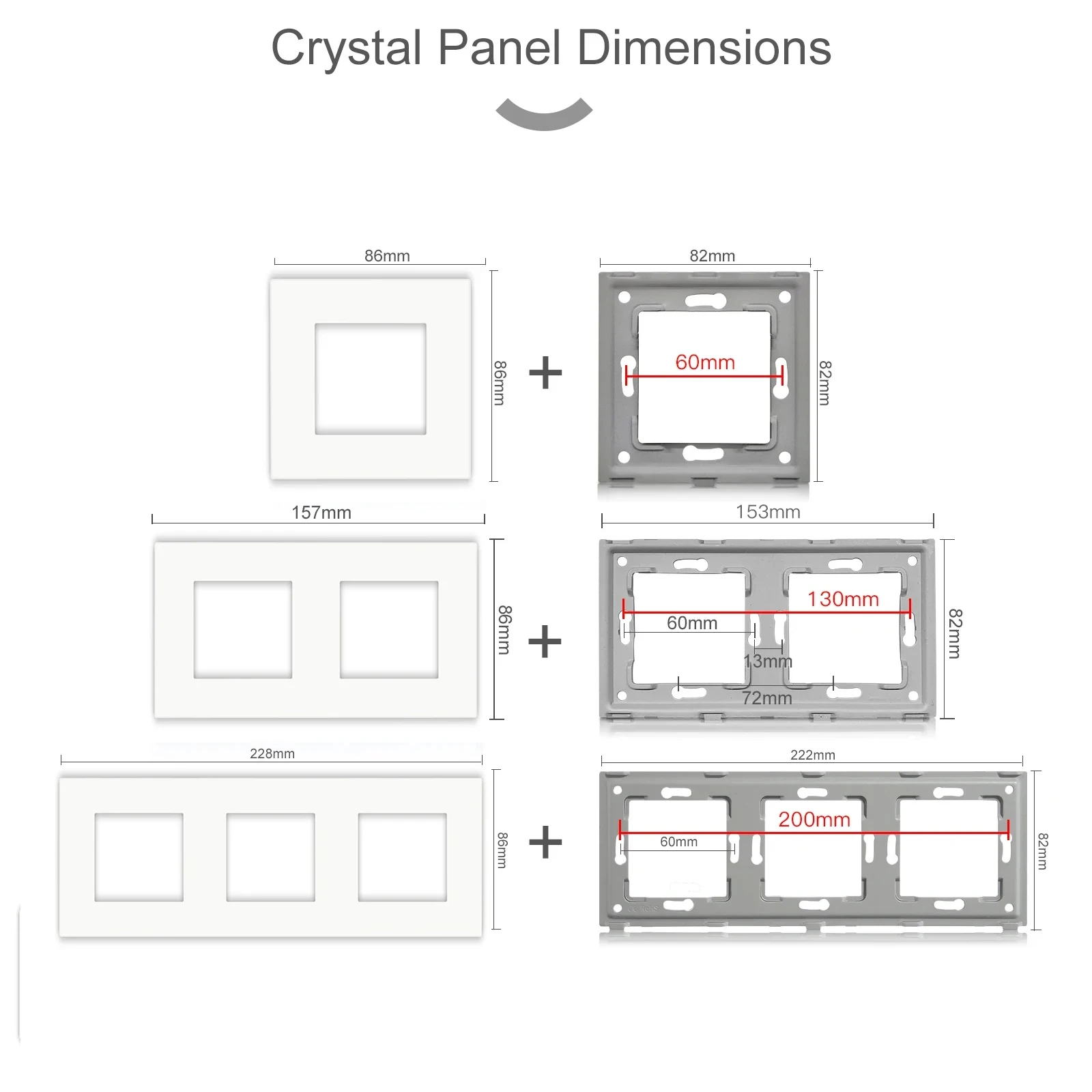 Crystal Panel Dimensions

86mm

86mm

+

82mm

60mm

82mm

157mm

86mm

+

153mm

130mm

60mm

13mm

72mm

82mm

228mm

86mm

+

222mm

200mm

60mm

82mm