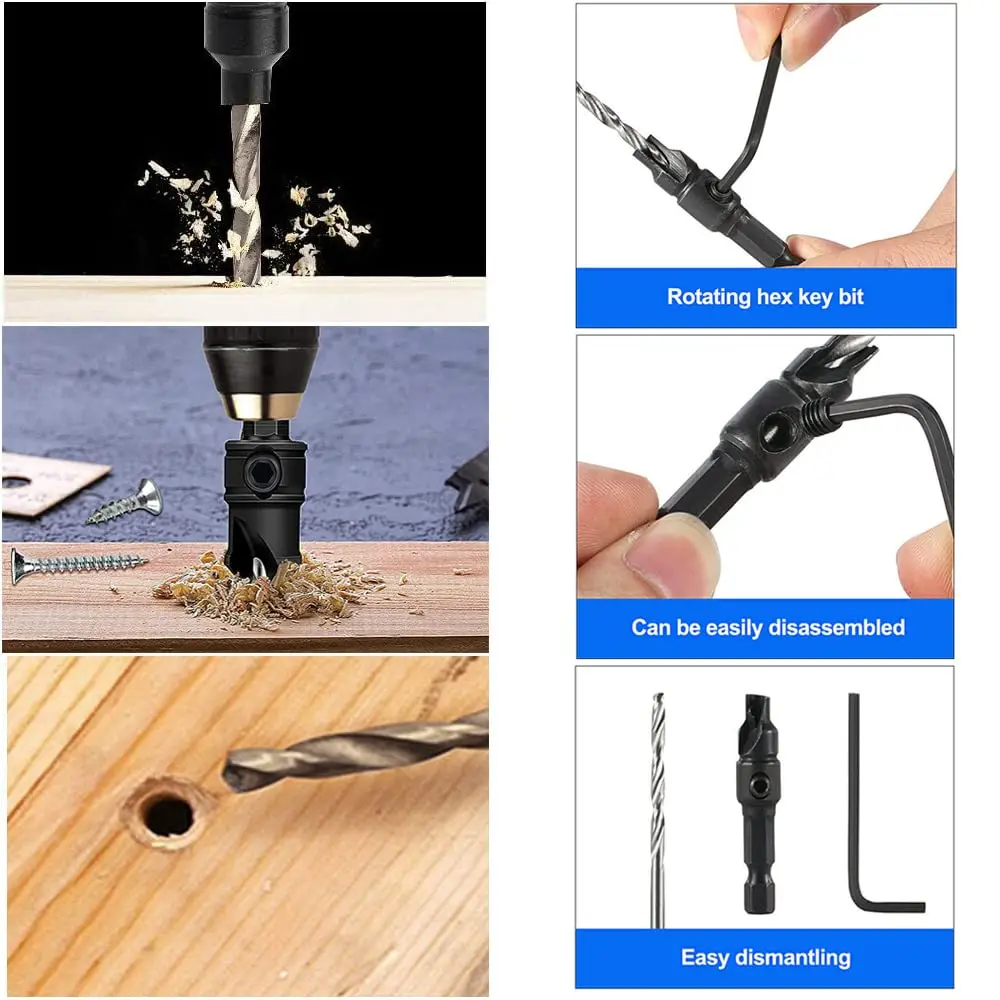 Rotating hex key bit

Can be easily disassembled

Easy dismantling