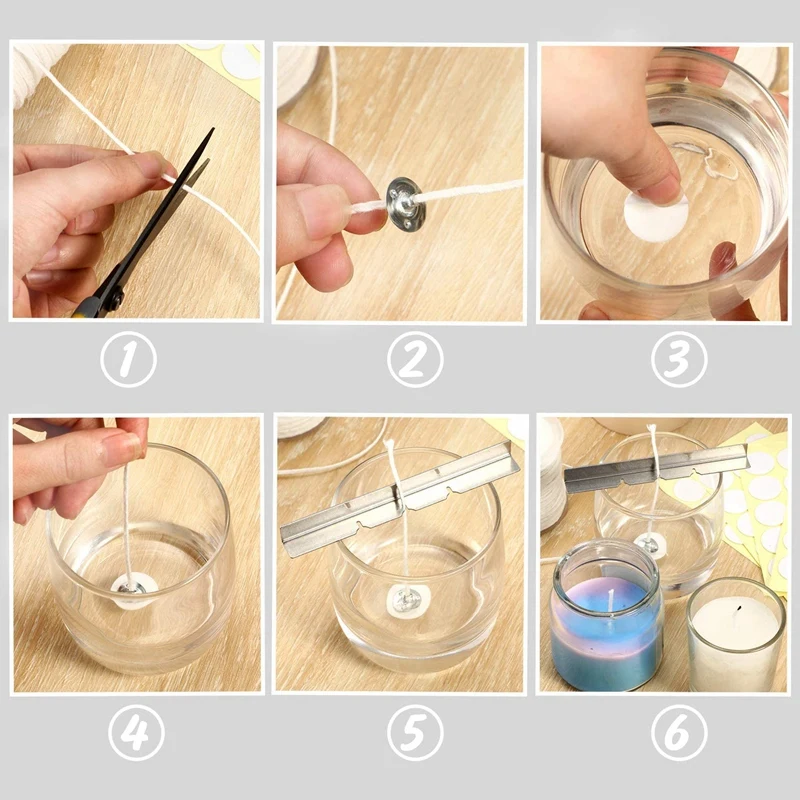 1

2

3

4

5

6