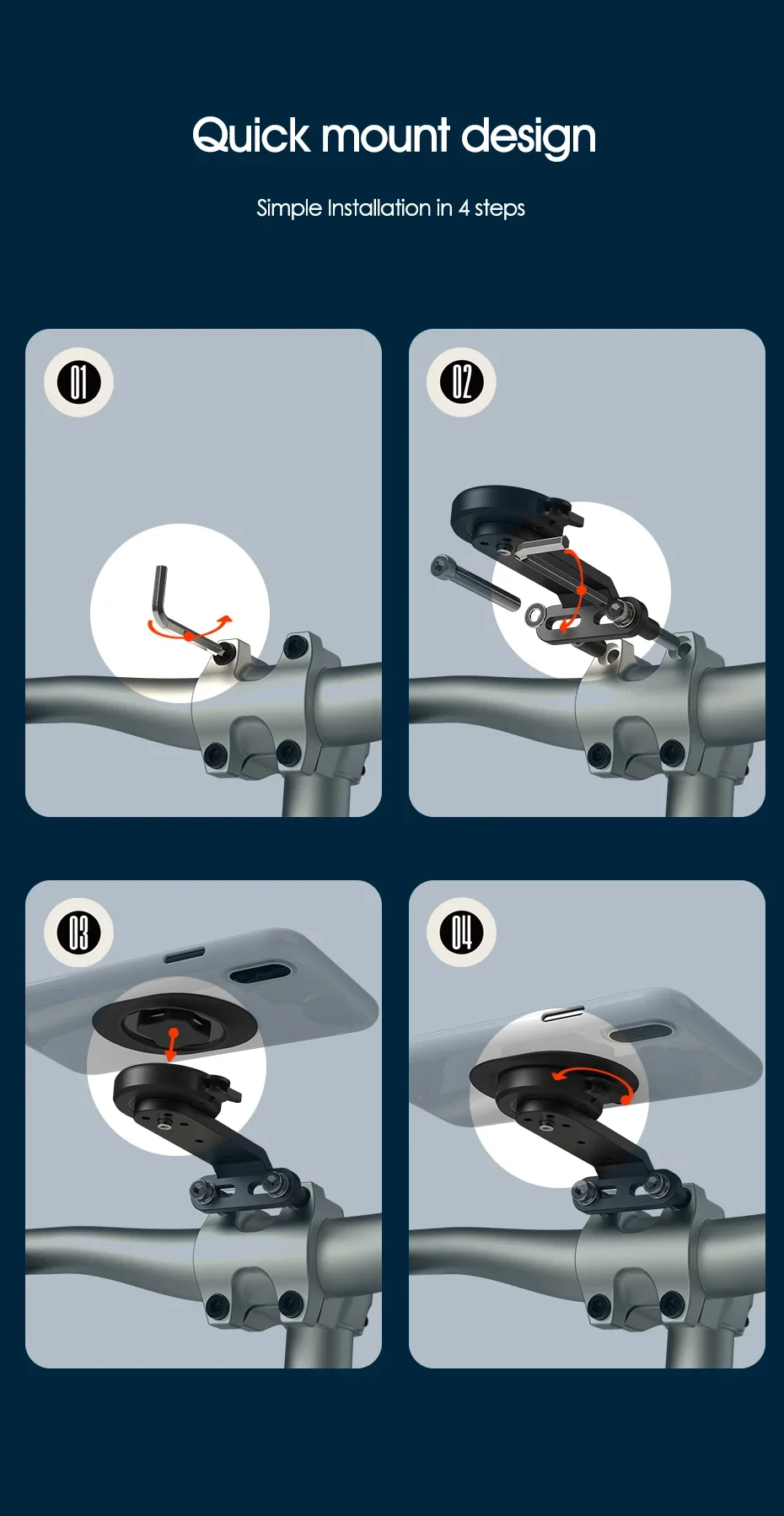 Quick mount design

Simple Installation in 4 steps

01

02

03

04