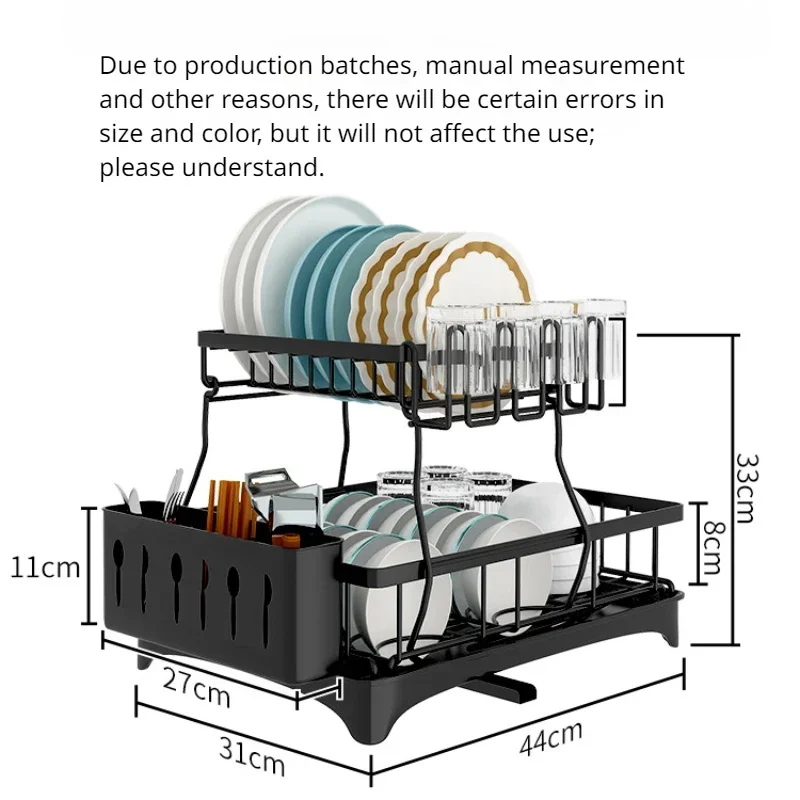 Due to production batches, manual measurement and other reasons, there will be certain errors in size and color, but it will not affect the use; please understand.

33cm

8cm

11cm

27cm

31cm

44cm