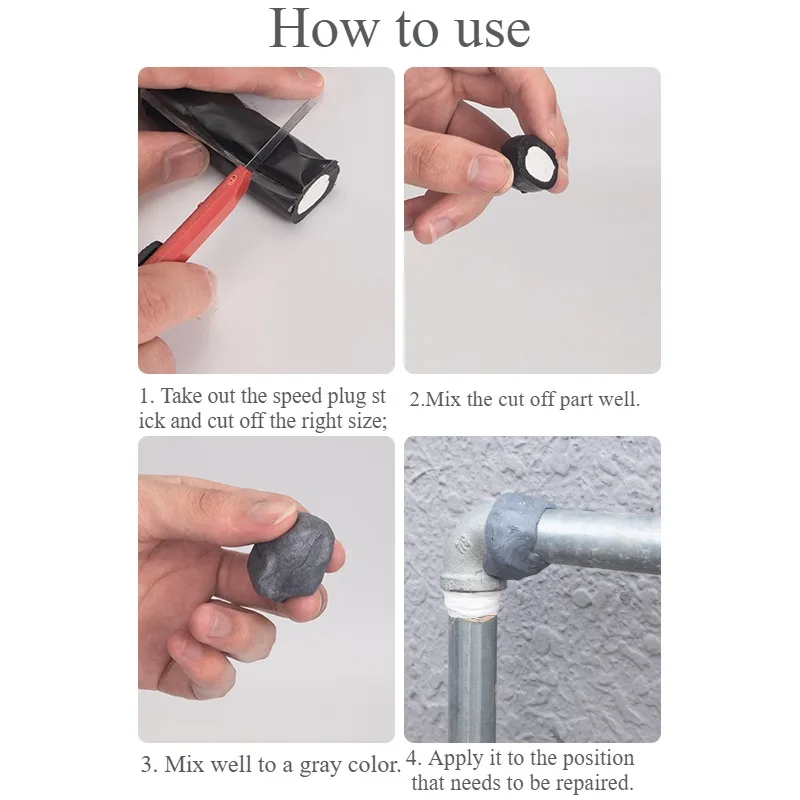 How to use

1. Take out the speed plug st ick and cut off the right size;

2.Mix the cut off part well.

3. Mix well to a gray color.

4. Apply it to the position that needs to be repaired.