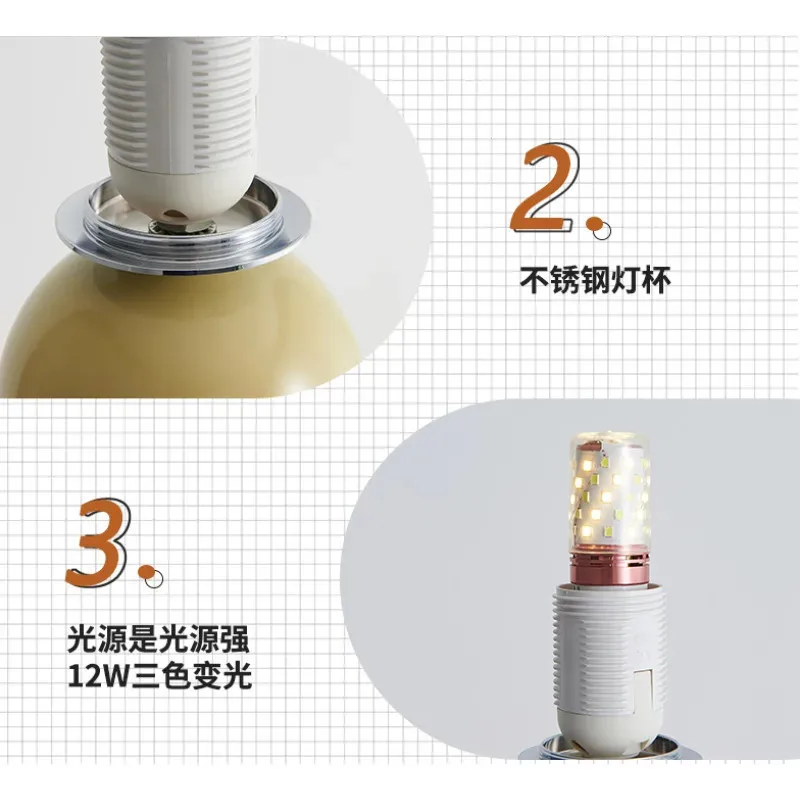 2.

不锈钢灯杯

3.

光源是光源强
12W三色变光