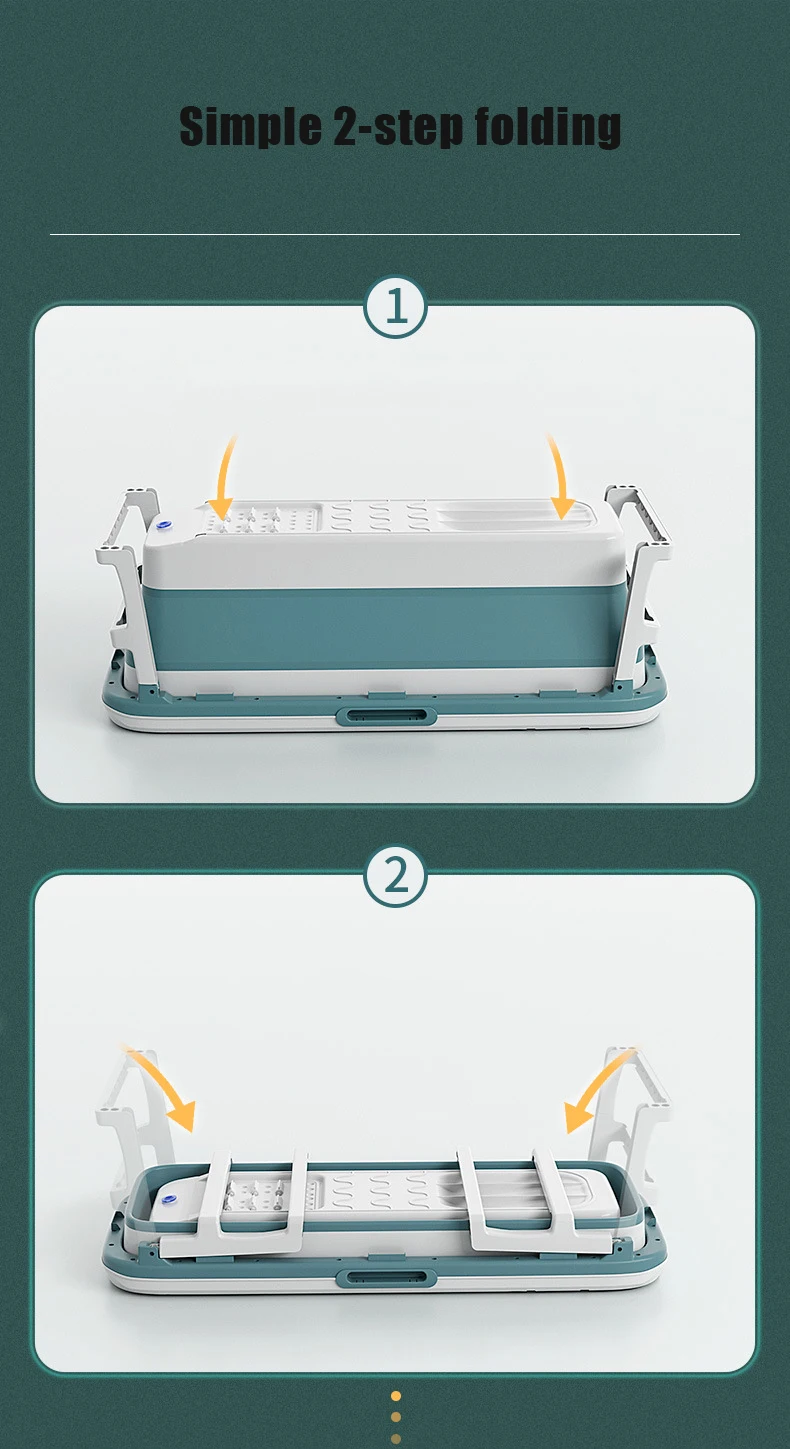 Simple 2-step folding

1

2