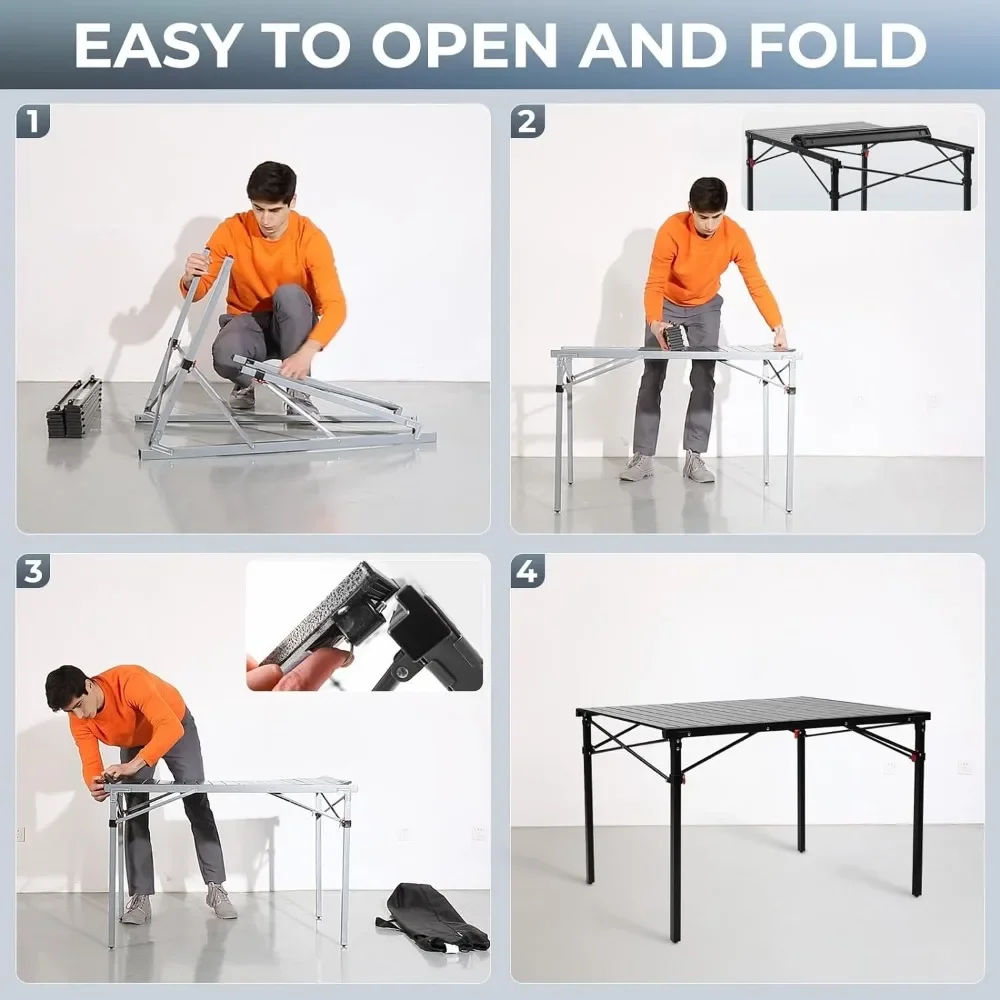 EASY TO OPEN AND FOLD

1

2

3

4