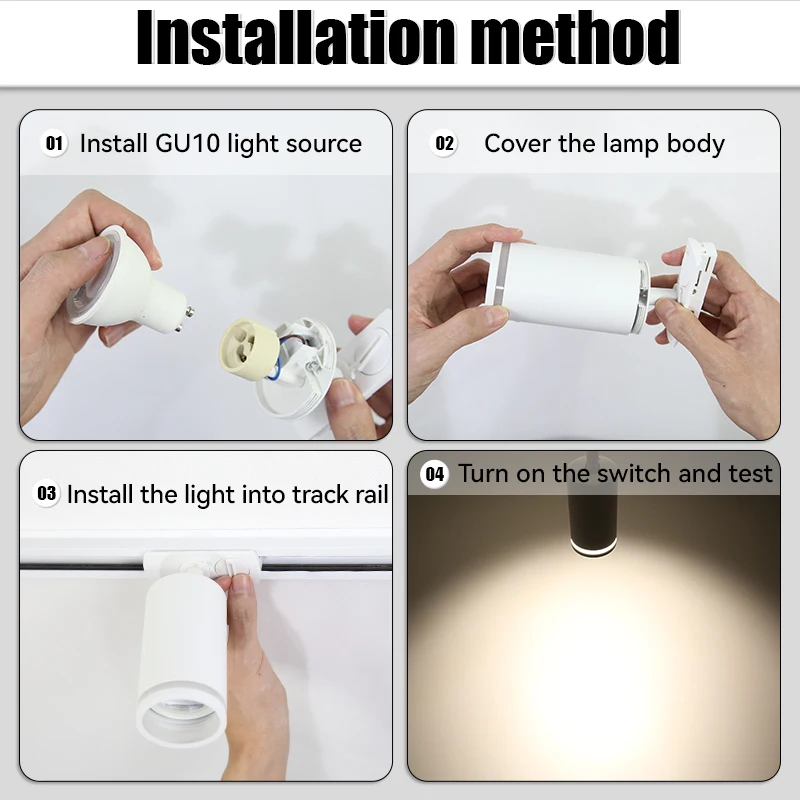 Installation method

01 Install GU10 light source

02 Cover the lamp body

03 Install the light into track rail

04 Turn on the switch and test