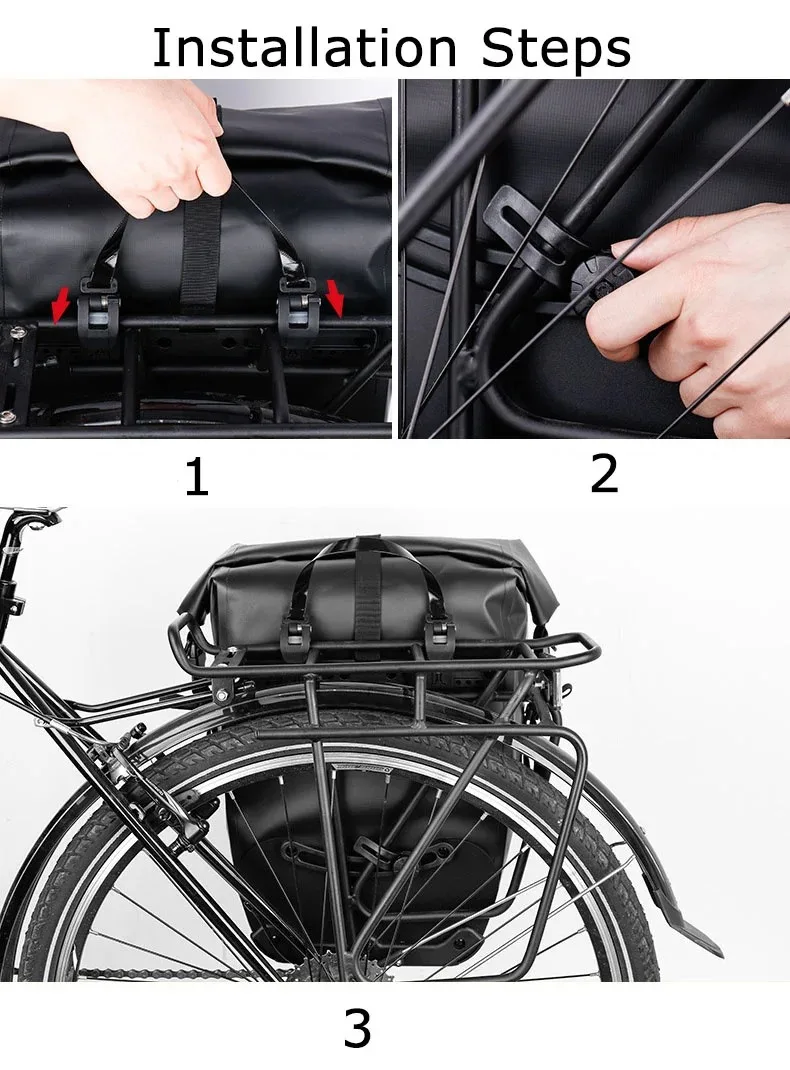 Installation Steps

1

2

3