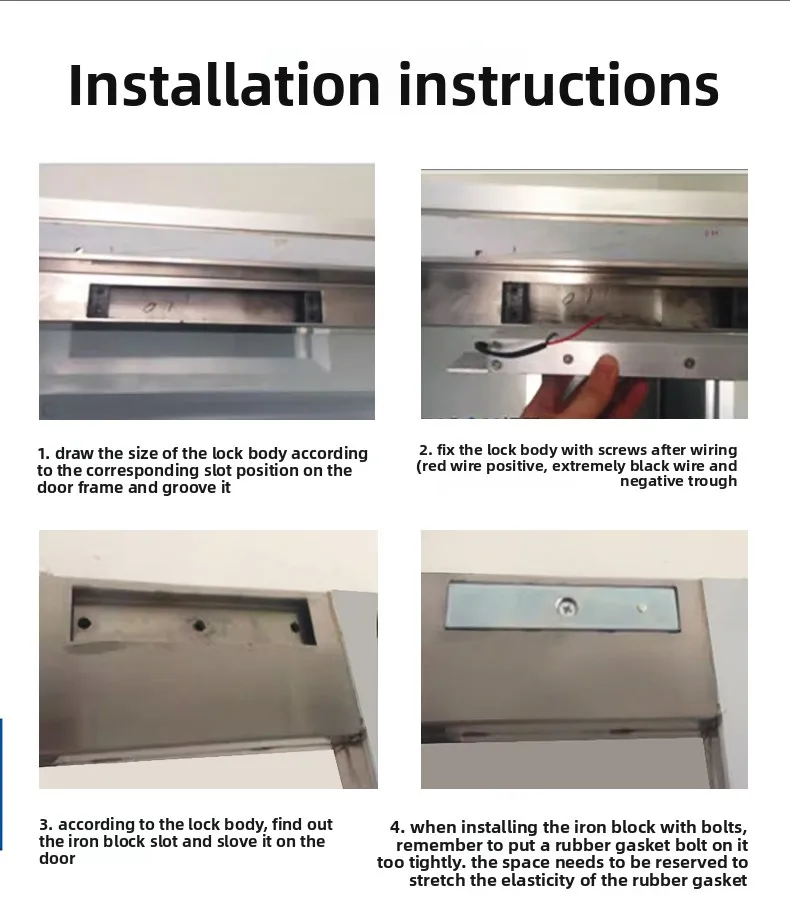 Installation instructions

1. draw the size of the lock body according to the corresponding slot position on the door frame and groove it

2. fix the lock body with screws after wiring (red wire positive, extremely black wire and negative trough

3. according to the lock body, find out the iron block slot and slove it on the door

4. when installing the iron block with bolts, remember to put a rubber gasket bolt on it too tightly. the space needs to be reserved to stretch the elasticity of the rubber gasket