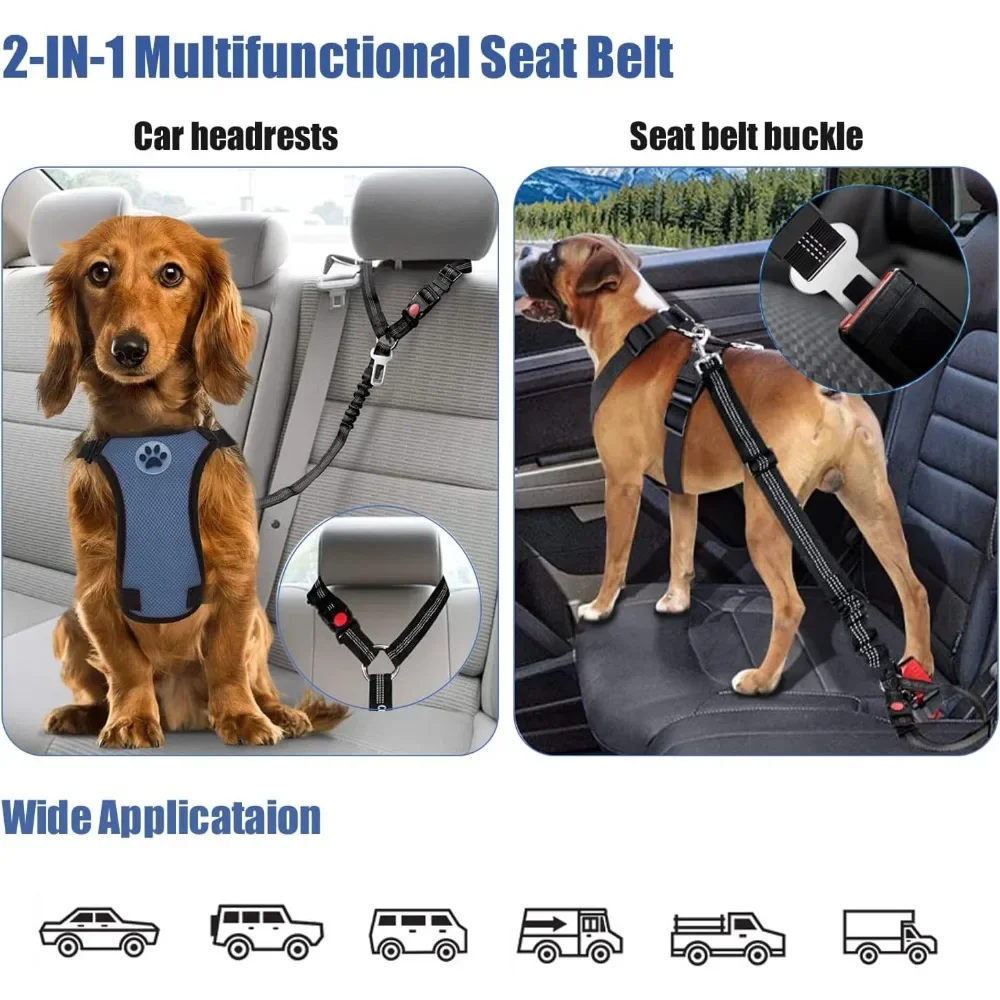 2-IN-1 Multifunctional Seat Belt

Car headrests

Seat belt buckle

Wide Applicataion