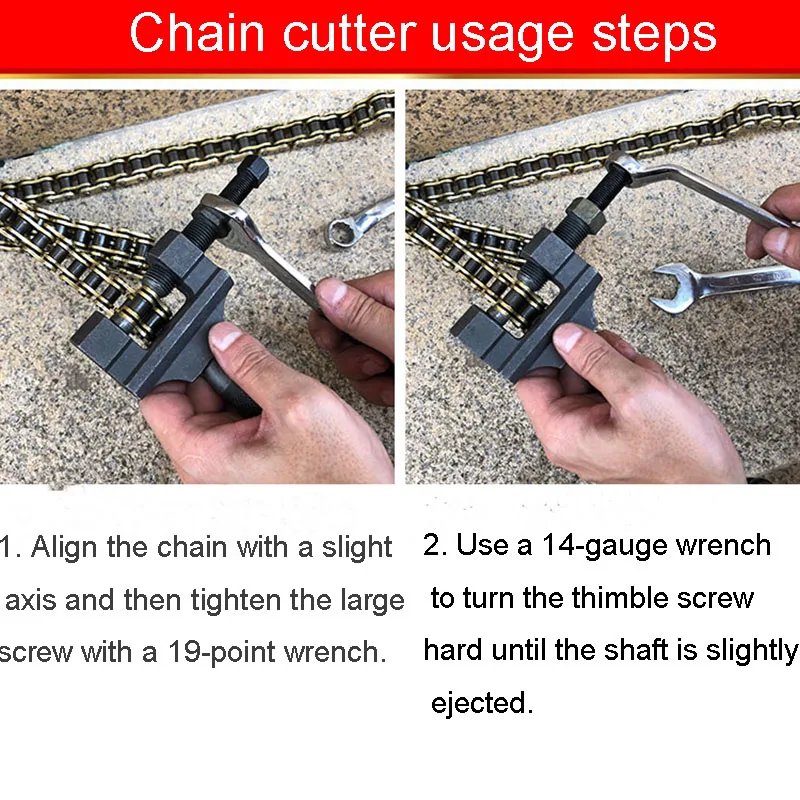 Chain cutter usage steps

1. Align the chain with a slight axis and then tighten the large screw with a 19-point wrench.

2. Use a 14-gauge wrench to turn the thimble screw hard until the shaft is slightly ejected.