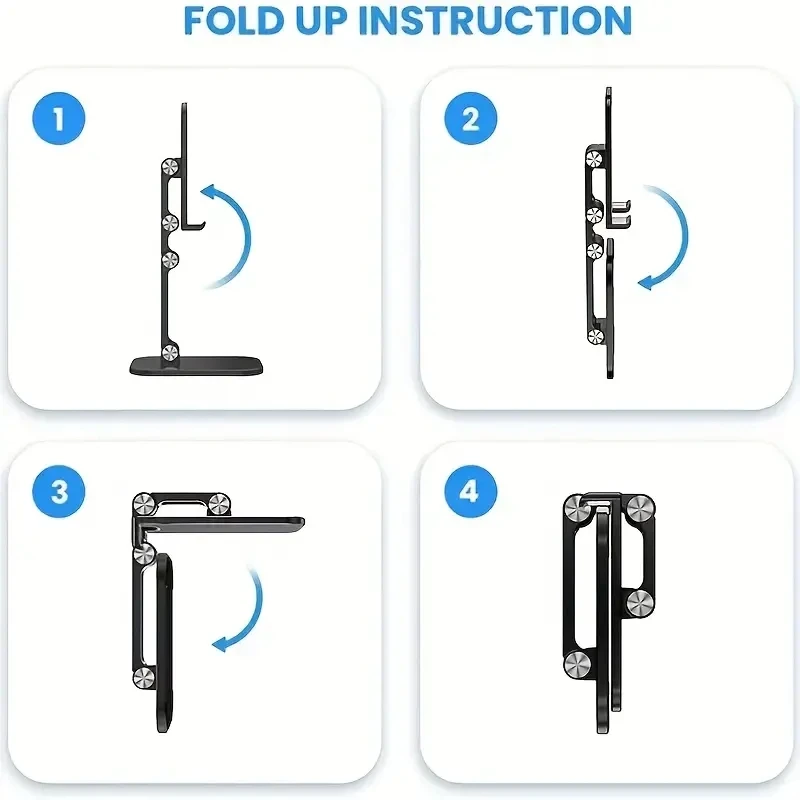 FOLD UP INSTRUCTION

1

2

3

4