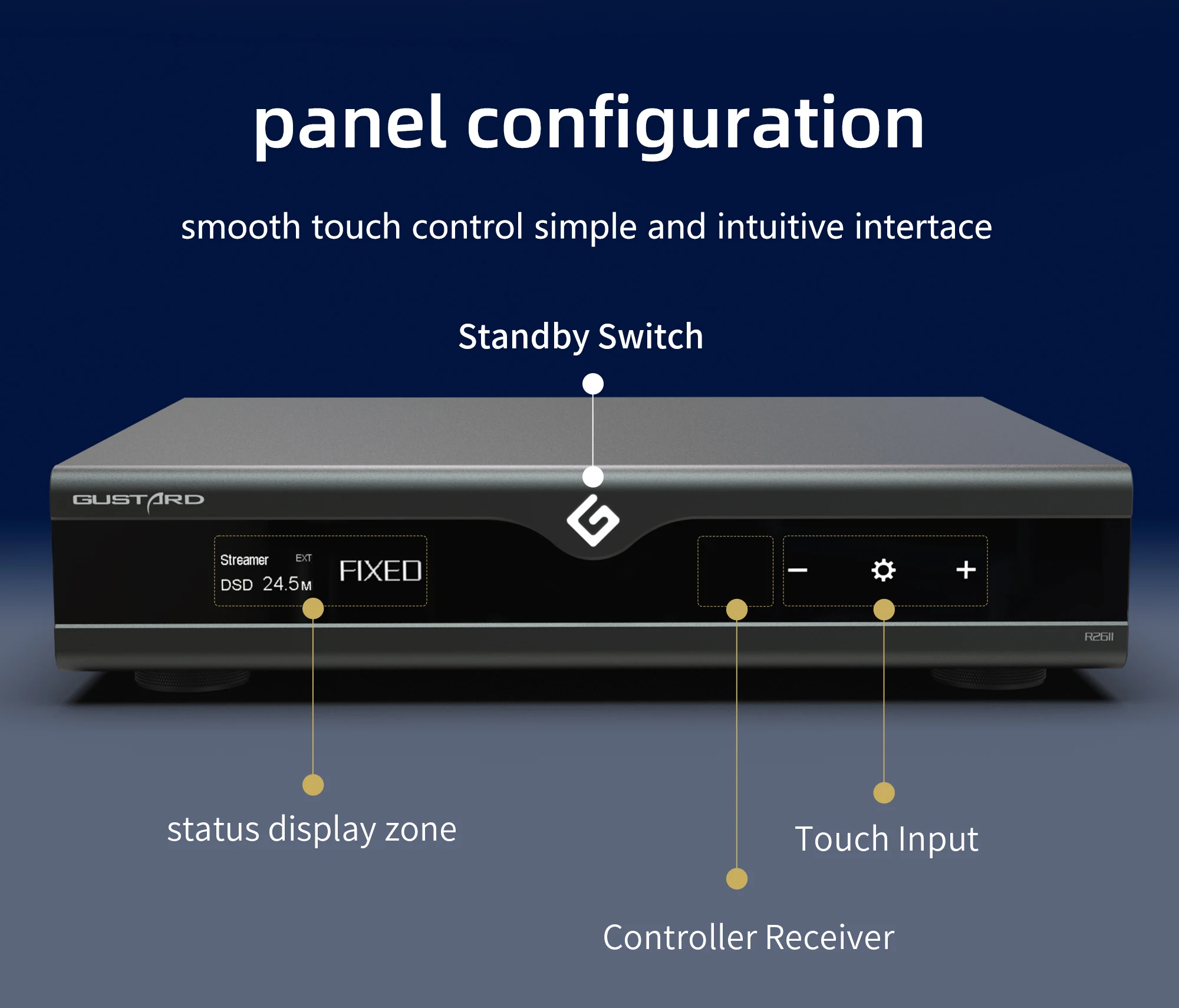 panel configuration

smooth touch control simple and intuitive intertace

Standby Switch

GUSTARD

Streamer EXT
DSD 24.5M

FIXED

−

+

R26II

status display zone

Touch Input

Controller Receiver