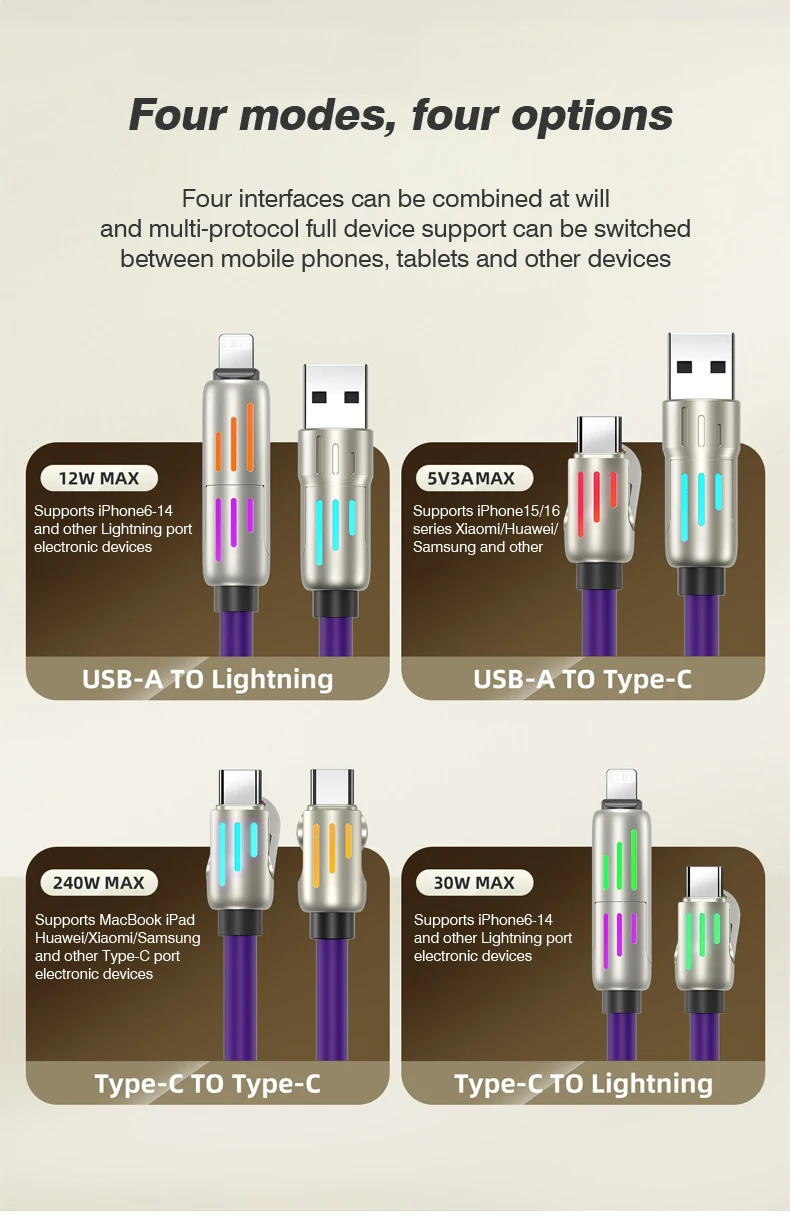 Four modes, four options

Four interfaces can be combined at will and multi-protocol full device support can be switched between mobile phones, tablets and other devices

12W MAX

Supports iPhone6-14 and other Lightning port electronic devices

USB-A TO Lightning

5V3AMAX

Supports iPhone15/16 series Xiaomi/Huawei/ Samsung and other

USB-A TO Type-C

240W MAX

Supports MacBook iPad Huawei/Xiaomi/Samsung and other Type-C port electronic devices

Type-C TO Type-C

30W MAX

Supports iPhone6-14 and other Lightning port electronic devices

Type-C TO Lightning